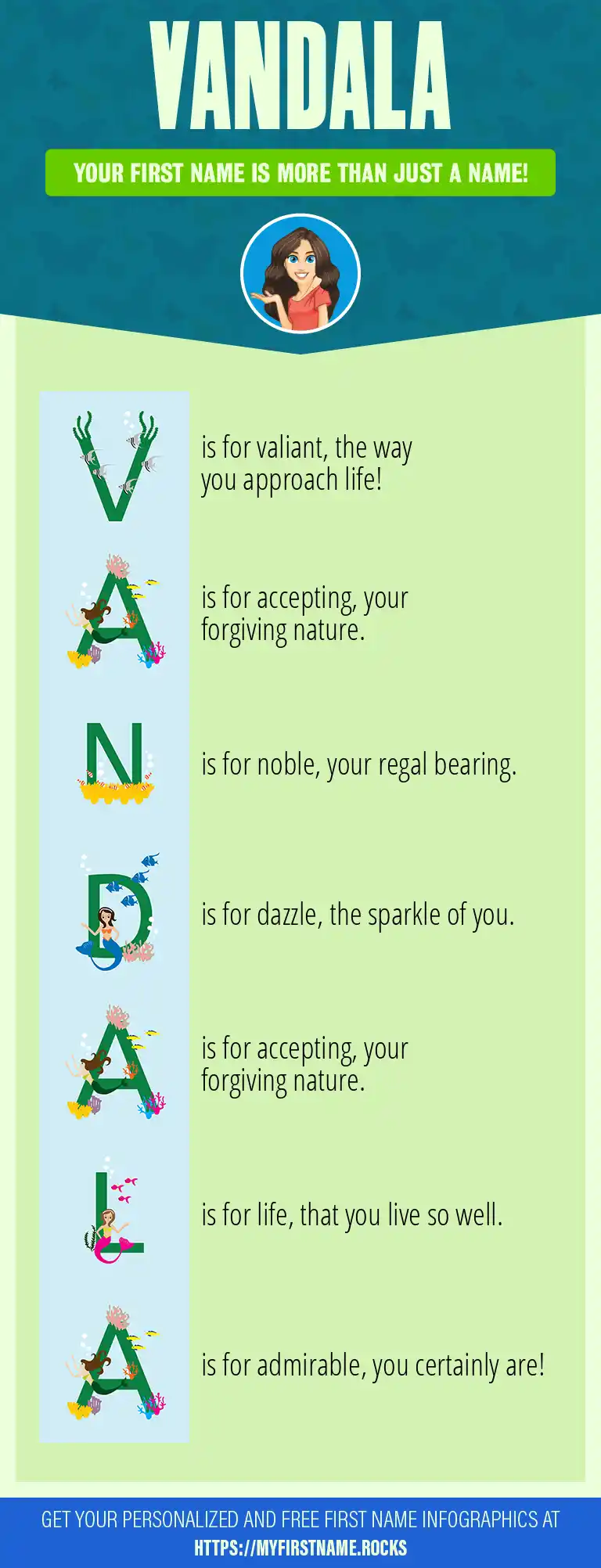 VANDALA

YOUR FIRST NAME IS MORE THAN JUST A NAME!

V is for valiant, the way you approach life!

A is for accepting, your forgiving nature.

N is for noble, your regal bearing.

D is for dazzle, the sparkle of you.

A is for accepting, your forgiving nature.

L is for life, that you live so well.

A is for admirable, you certainly are!

GET YOUR PERSONALIZED AND FREE FIRST NAME INFOGRAPHICS AT HTTPS://MYFIRSTNAME.ROCKS