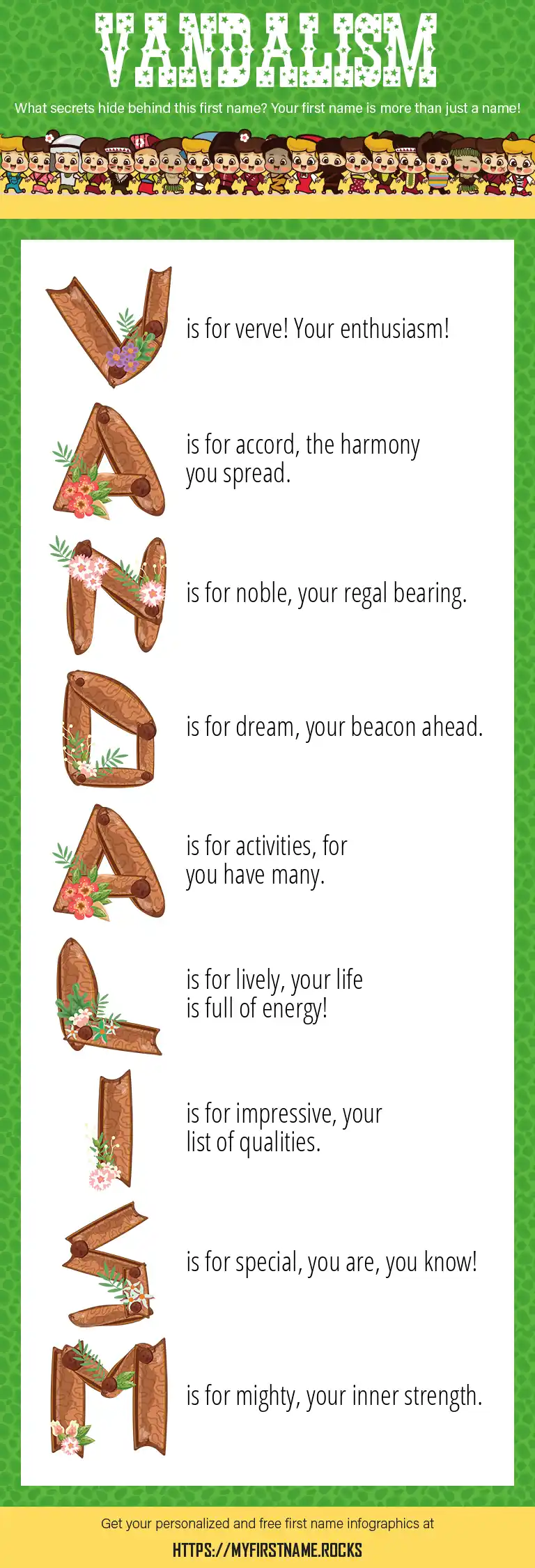 VANDALISM

What secrets hide behind this first name? Your first name is more than just a name!

V is for verve! Your enthusiasm!

A is for accord, the harmony you spread.

N is for noble, your regal bearing.

D is for dream, your beacon ahead.

A is for activities, for you have many.

L is for lively, your life is full of energy!

I is for impressive, your list of qualities.

S is for special, you are, you know!

M is for mighty, your inner strength.

Get your personalized and free first name infographics at

HTTPS://MYFIRSTNAME.ROCKS