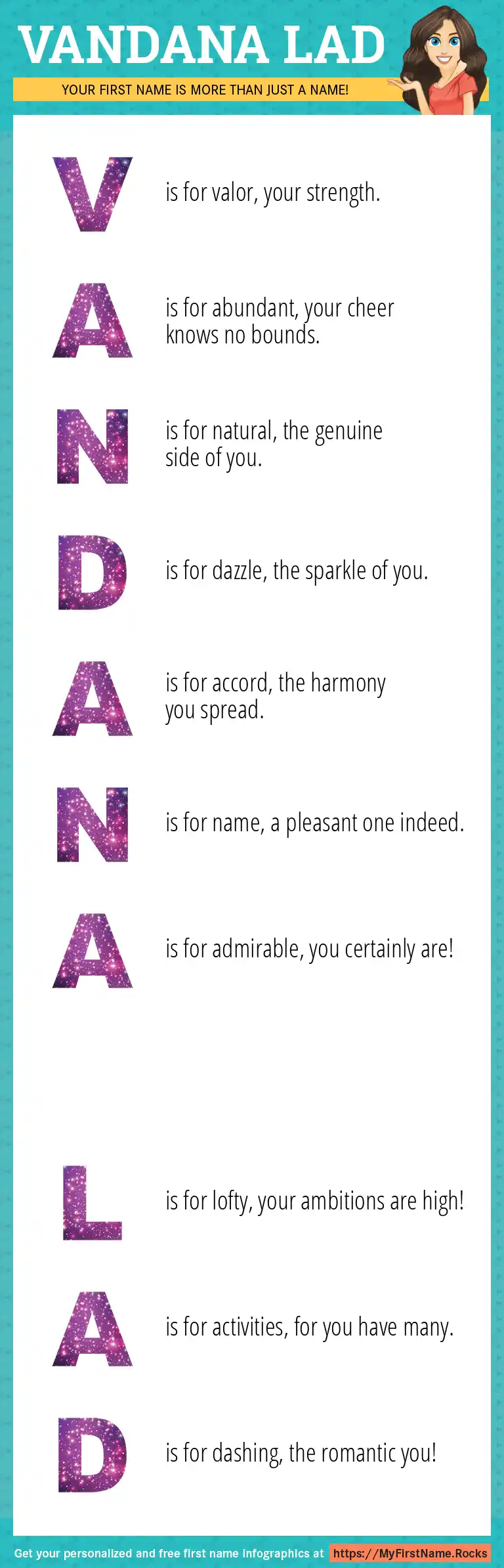 VANDANA LAD

YOUR FIRST NAME IS MORE THAN JUST A NAME!

V is for valor, your strength.

A is for abundant, your cheer knows no bounds.

N is for natural, the genuine side of you.

D is for dazzle, the sparkle of you.

A is for accord, the harmony you spread.

N is for name, a pleasant one indeed.

A is for admirable, you certainly are!

L is for lofty, your ambitions are high!

A is for activities, for you have many.

D is for dashing, the romantic you!

Get your personalized and free first name infographics at https://MyFirstName.Rocks