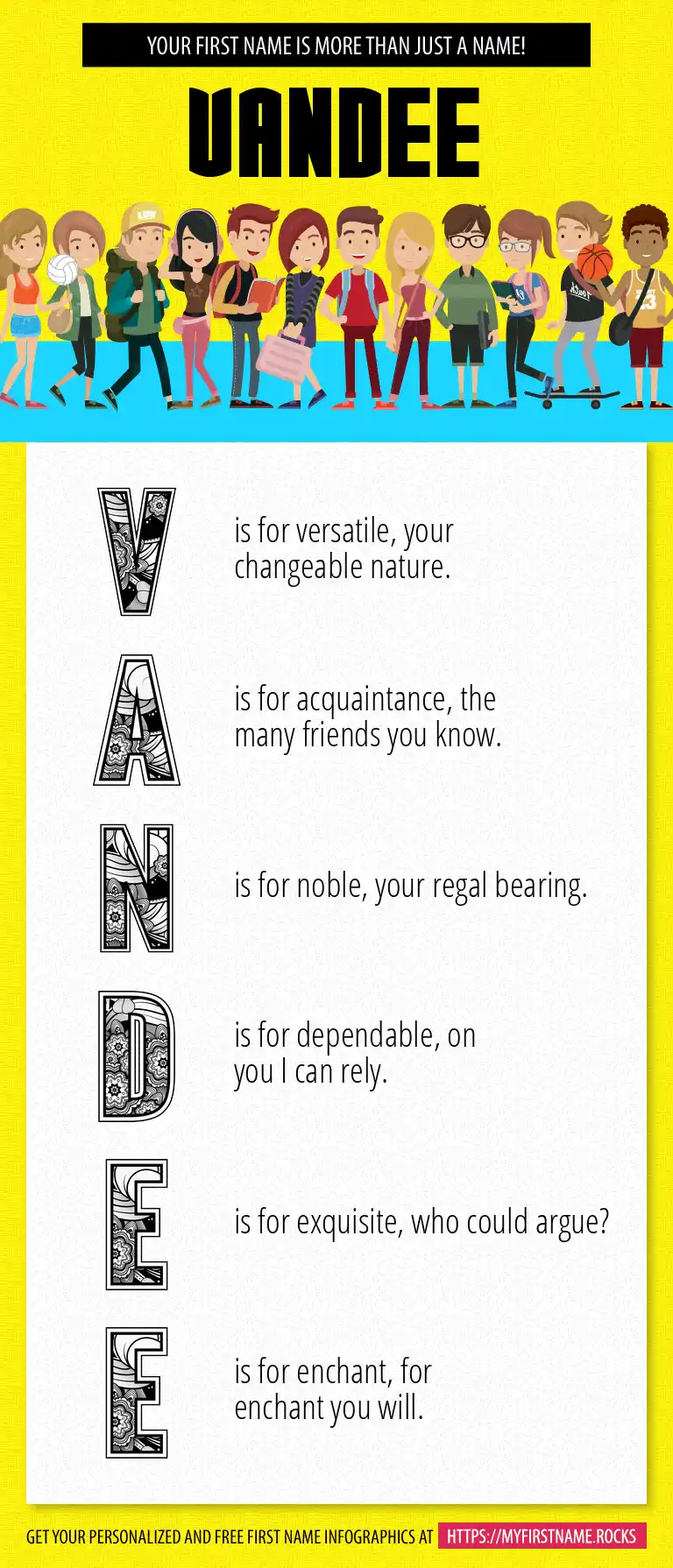 YOUR FIRST NAME IS MORE THAN JUST A NAME!

VANDEE

V is for versatile, your changeable nature.

A is for acquaintance, the many friends you know.

N is for noble, your regal bearing.

D is for dependable, on you I can rely.

E is for exquisite, who could argue?

E is for enchant, for enchant you will.

GET YOUR PERSONALIZED AND FREE FIRST NAME INFOGRAPHICS AT HTTPS://MYFIRSTNAME.ROCKS