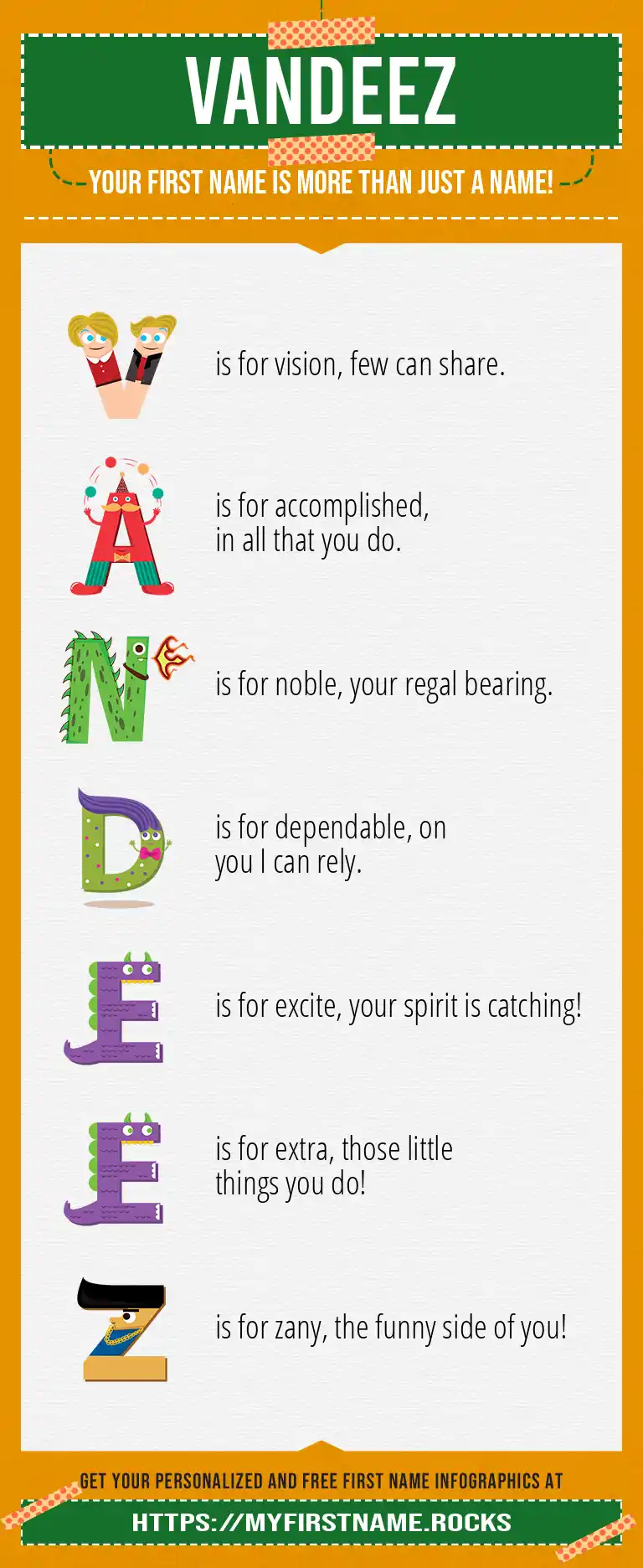 VANDEEZ

YOUR FIRST NAME IS MORE THAN JUST A NAME!

V is for vision, few can share.

A is for accomplished, in all that you do.

N is for noble, your regal bearing.

D is for dependable, on you I can rely.

E is for excite, your spirit is catching!

E is for extra, those little things you do!

Z is for zany, the funny side of you!

GET YOUR PERSONALIZED AND FREE FIRST NAME INFOGRAPHICS AT

HTTPS://MYFIRSTNAME.ROCKS