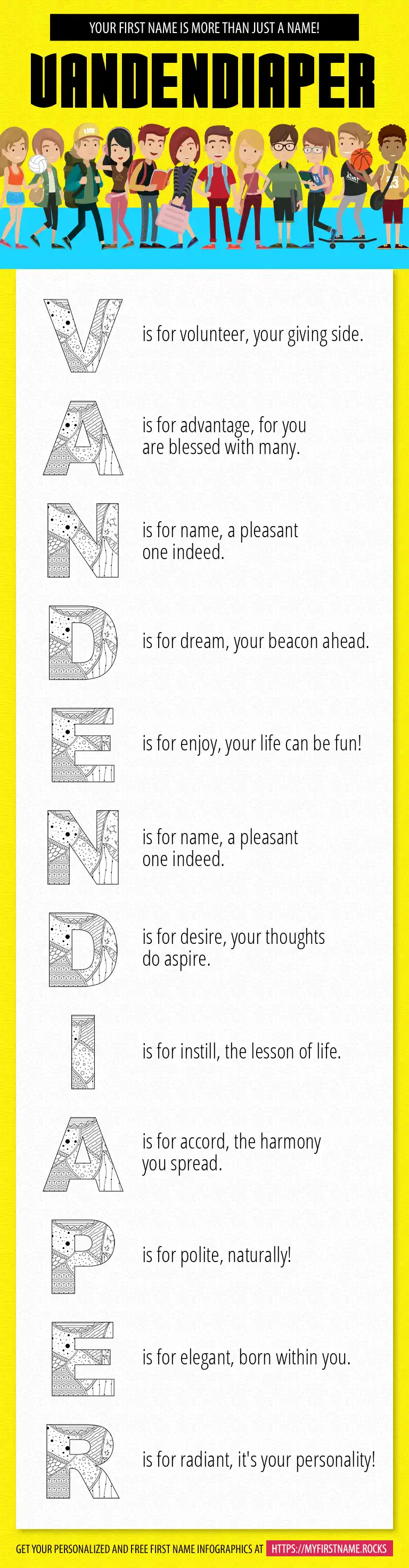 YOUR FIRST NAME IS MORE THAN JUST A NAME!

VANDENDIAPER

V is for volunteer, your giving side.

A is for advantage, for you are blessed with many.

N is for name, a pleasant one indeed.

D is for dream, your beacon ahead.

E is for enjoy, your life can be fun!

N is for name, a pleasant one indeed.

D is for desire, your thoughts do aspire.

I is for instill, the lesson of life.

A is for accord, the harmony you spread.

P is for polite, naturally!

E is for elegant, born within you.

R is for radiant, it's your personality!

GET YOUR PERSONALIZED AND FREE FIRST NAME INFOGRAPHICS AT HTTPS://MYFIRSTNAME.ROCKS