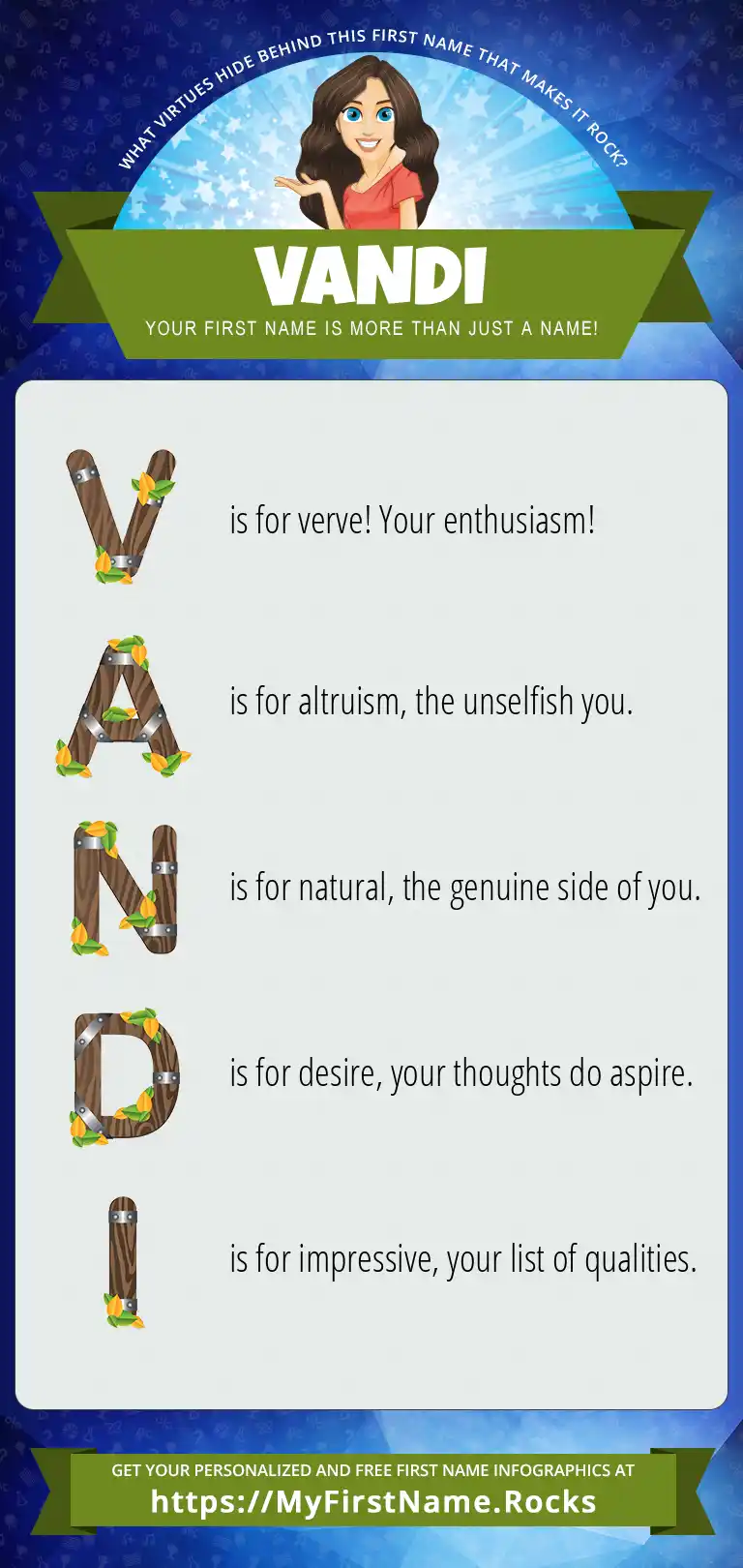 WHAT VIRTUES HIDE BEHIND THIS FIRST NAME THAT MAKES IT ROCK?

VANDI

YOUR FIRST NAME IS MORE THAN JUST A NAME!

V is for verve! Your enthusiasm!

A is for altruism, the unselfish you.

N is for natural, the genuine side of you.

D is for desire, your thoughts do aspire.

I is for impressive, your list of qualities.

GET YOUR PERSONALIZED AND FREE FIRST NAME INFOGRAPHICS AT

https://MyFirstName.Rocks