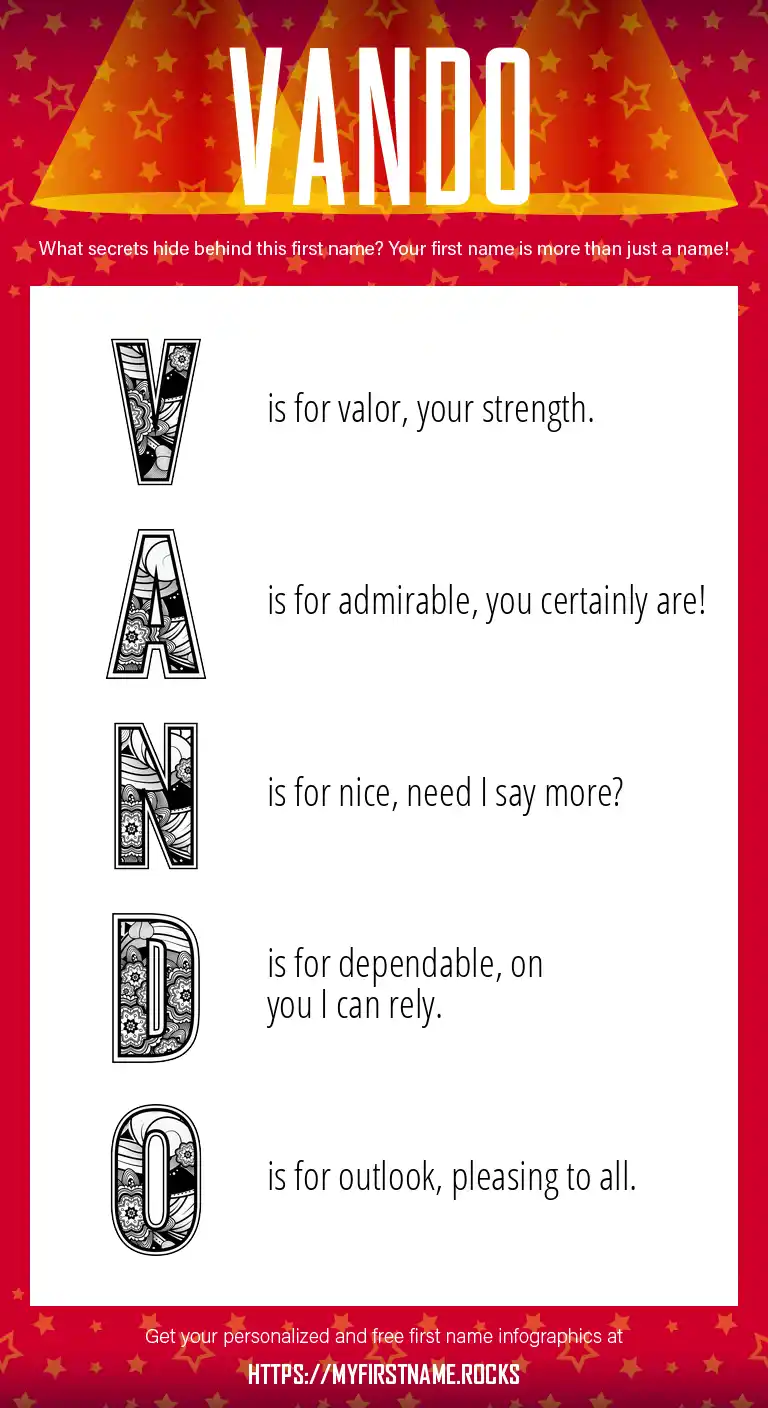 VANDO

What secrets hide behind this first name? Your first name is more than just a name!

V is for valor, your strength.

A is for admirable, you certainly are!

N is for nice, need I say more?

D is for dependable, on you I can rely.

O is for outlook, pleasing to all.

Get your personalized and free first name infographics at

HTTPS://MYFIRSTNAME.ROCKS