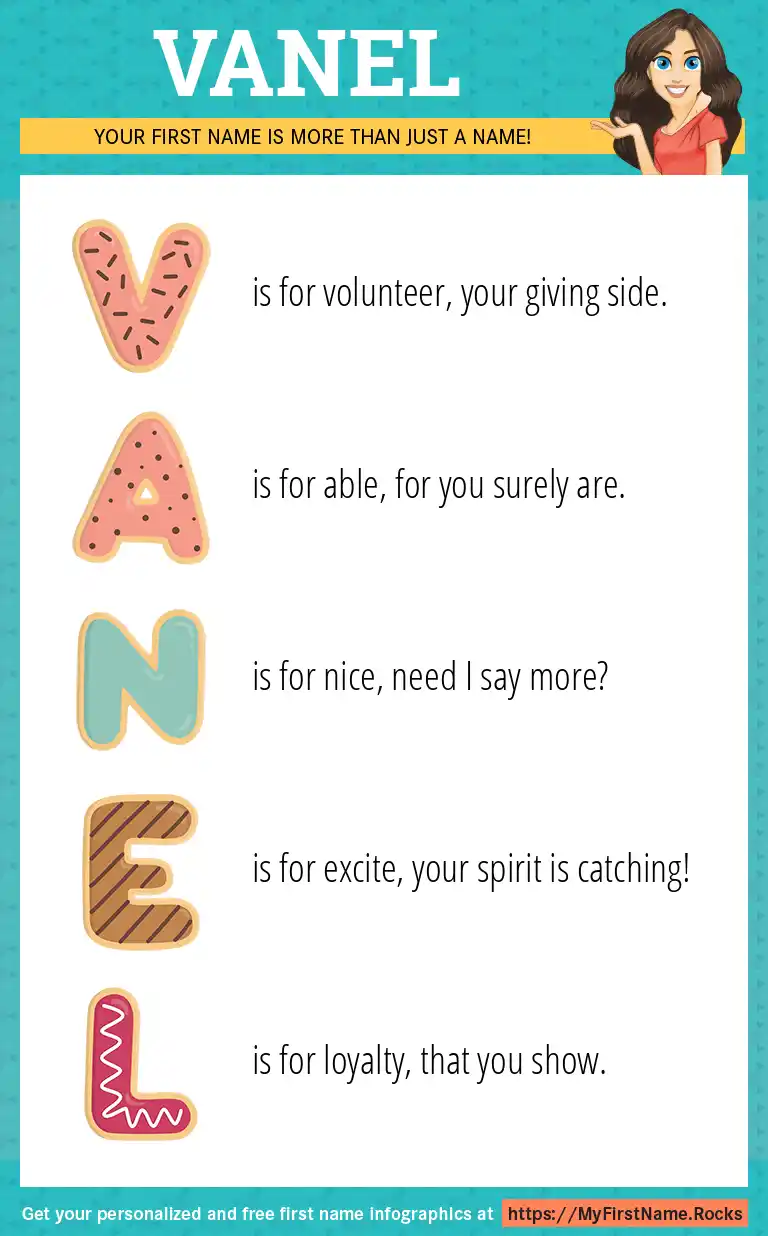 VANEL

YOUR FIRST NAME IS MORE THAN JUST A NAME!

V is for volunteer, your giving side.

A is for able, for you surely are.

N is for nice, need I say more?

E is for excite, your spirit is catching!

L is for loyalty, that you show.

Get your personalized and free first name infographics at https://MyFirstName.Rocks