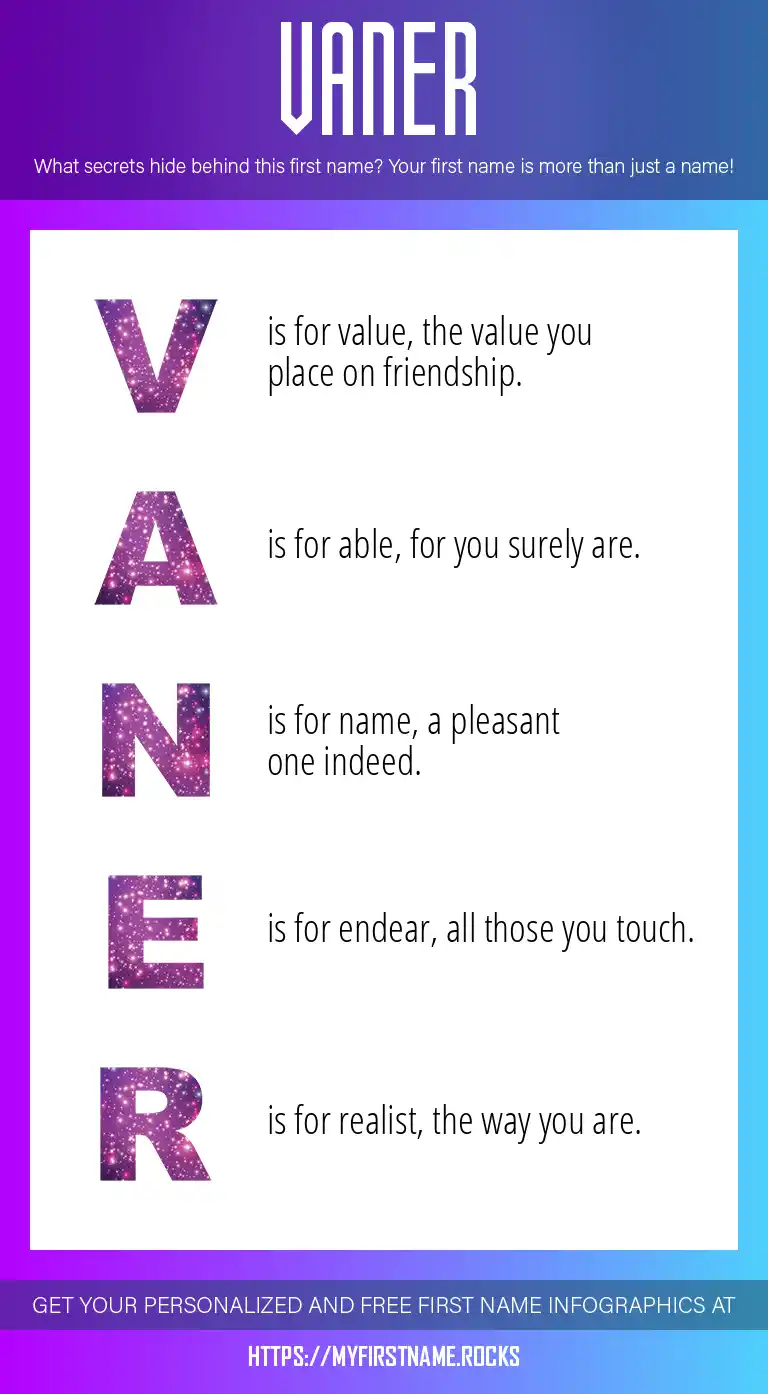 VANER

What secrets hide behind this first name? Your first name is more than just a name!

V is for value, the value you place on friendship.

A is for able, for you surely are.

N is for name, a pleasant one indeed.

E is for endear, all those you touch.

R is for realist, the way you are.

GET YOUR PERSONALIZED AND FREE FIRST NAME INFOGRAPHICS AT

HTTPS://MYFIRSTNAME.ROCKS