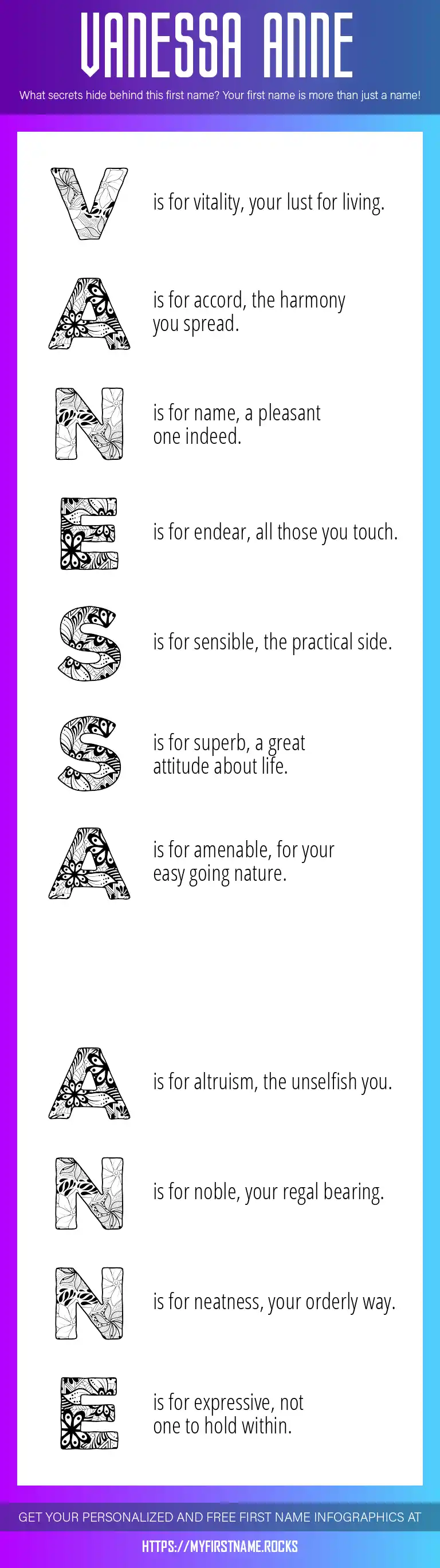 VANESSA ANNE

What secrets hide behind this first name? Your first name is more than just a name!

V is for vitality, your lust for living.

A is for accord, the harmony you spread.

N is for name, a pleasant one indeed.

E is for endear, all those you touch.

S is for sensible, the practical side.

S is for superb, a great attitude about life.

A is for amenable, for your easy going nature.

A is for altruism, the unselfish you.

N is for noble, your regal bearing.

N is for neatness, your orderly way.

E is for expressive, not one to hold within.

GET YOUR PERSONALIZED AND FREE FIRST NAME INFOGRAPHICS AT

HTTPS://MYFIRSTNAME.ROCKS