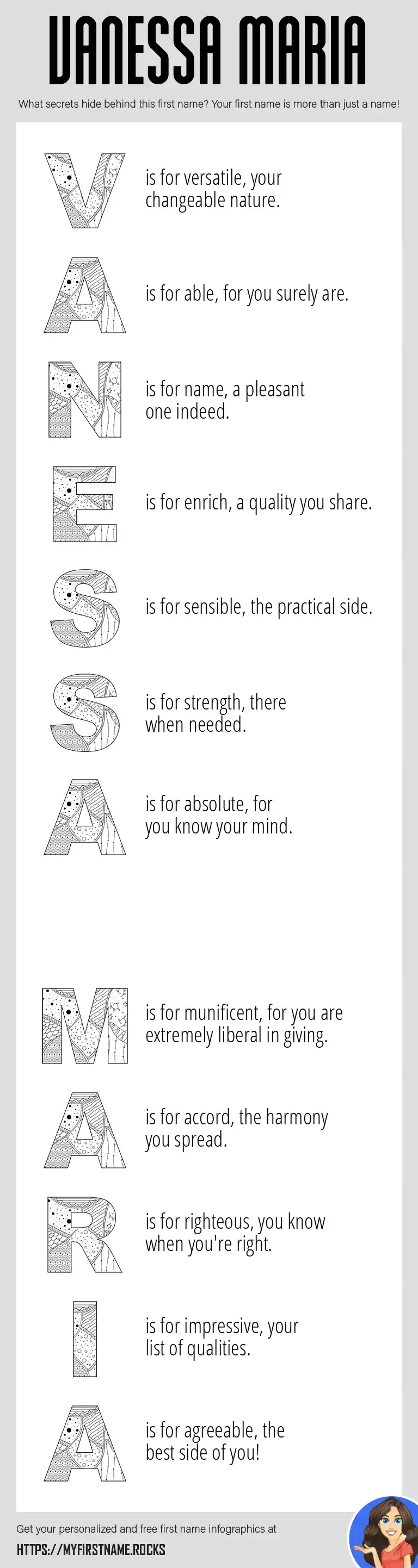 VANESSA MARIA

What secrets hide behind this first name? Your first name is more than just a name!

V is for versatile, your changeable nature.

A is for able, for you surely are.

N is for name, a pleasant one indeed.

E is for enrich, a quality you share.

S is for sensible, the practical side.

S is for strength, there when needed.

A is for absolute, for you know your mind.

M is for munificent, for you are extremely liberal in giving.

A is for accord, the harmony you spread.

R is for righteous, you know when you're right.

I is for impressive, your list of qualities.

A is for agreeable, the best side of you!

Get your personalized and free first name infographics at

HTTPS://MYFIRSTNAME.ROCKS