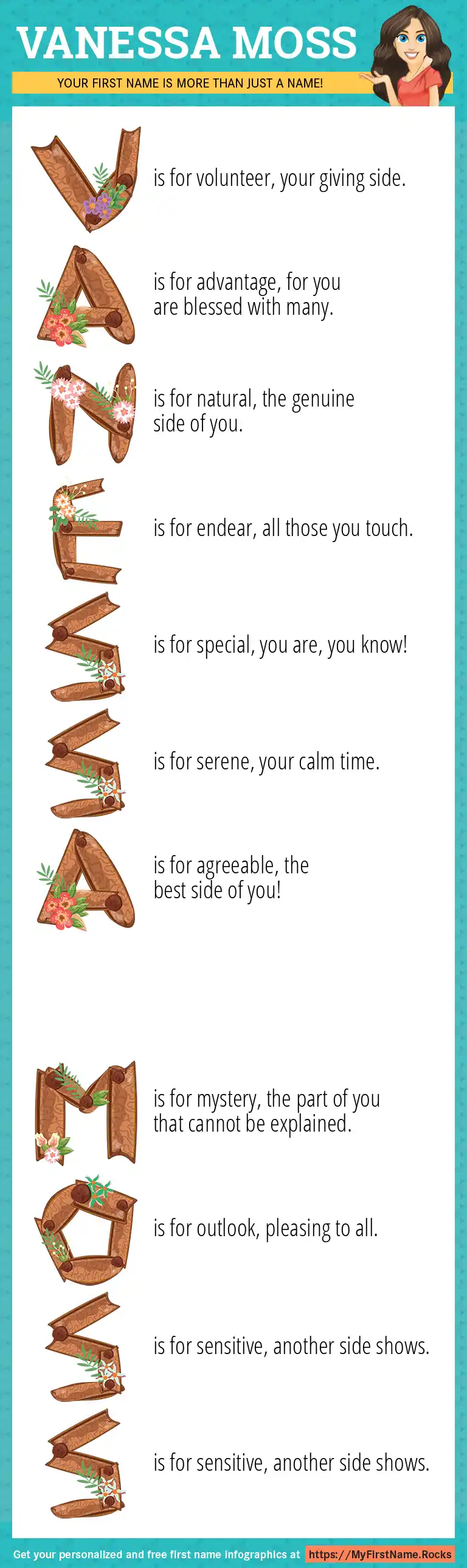 VANESSA MOSS

YOUR FIRST NAME IS MORE THAN JUST A NAME!

V is for volunteer, your giving side.

A is for advantage, for you are blessed with many.

N is for natural, the genuine side of you.

E is for endear, all those you touch.

S is for special, you are, you know!

S is for serene, your calm time.

A is for agreeable, the best side of you!

M is for mystery, the part of you that cannot be explained.

O is for outlook, pleasing to all.

S is for sensitive, another side shows.

S is for sensitive, another side shows.

Get your personalized and free first name infographics at https://MyFirstName.Rocks