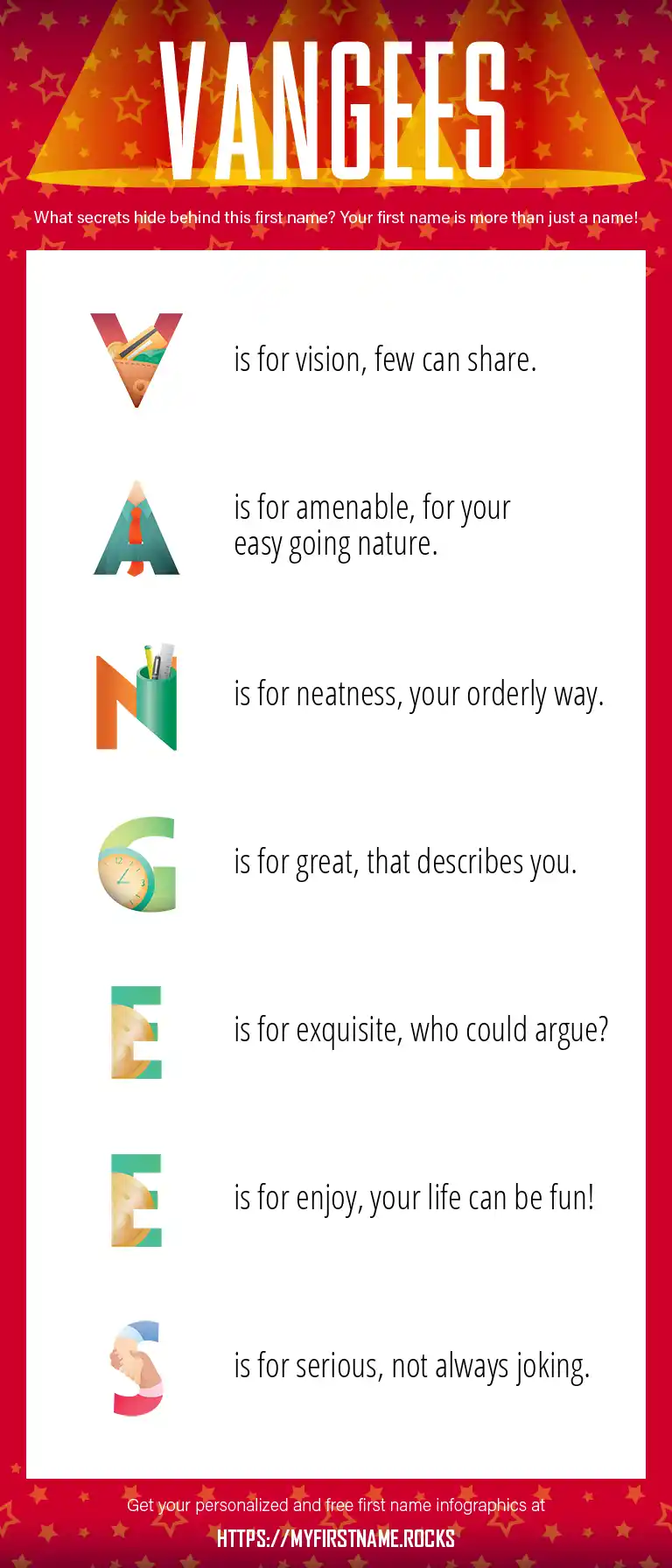 VANGEES

What secrets hide behind this first name? Your first name is more than just a name!

V is for vision, few can share.

A is for amenable, for your easy going nature.

N is for neatness, your orderly way.

G is for great, that describes you.

E is for exquisite, who could argue?

E is for enjoy, your life can be fun!

S is for serious, not always joking.

Get your personalized and free first name infographics at

HTTPS://MYFIRSTNAME.ROCKS