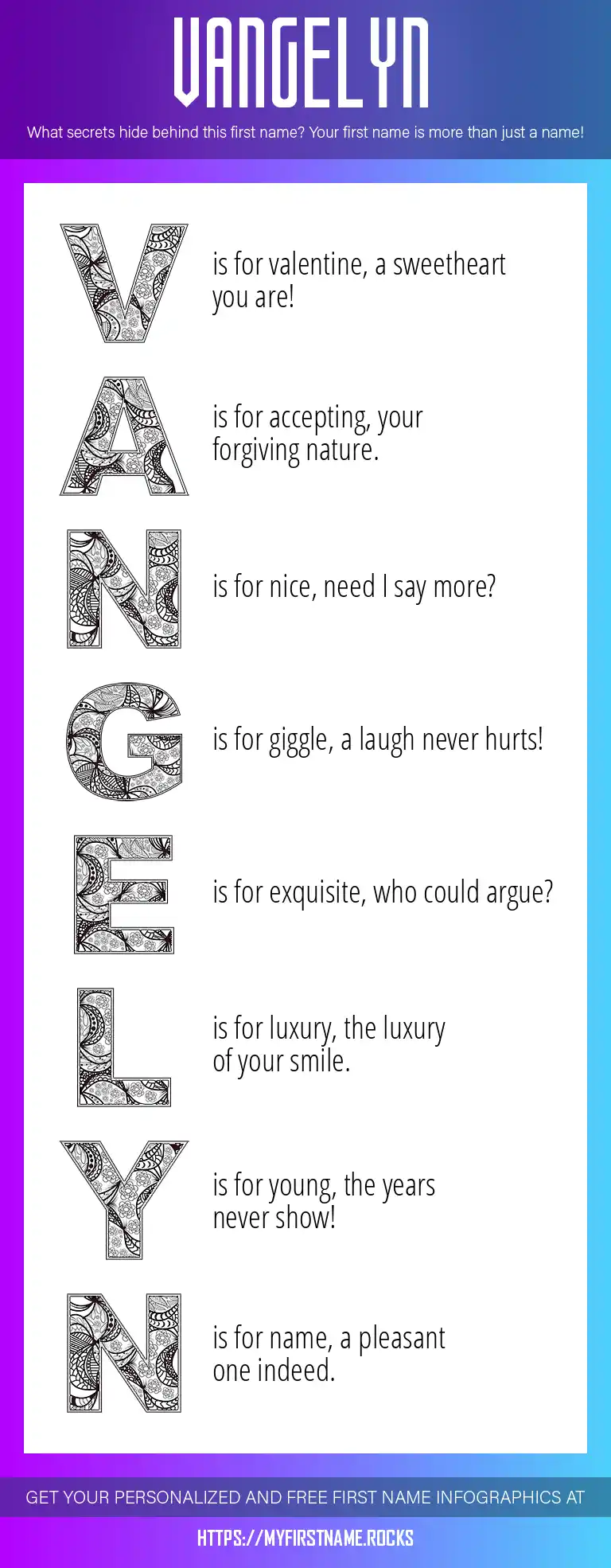 VANGELYN

What secrets hide behind this first name? Your first name is more than just a name!

V is for valentine, a sweetheart you are!

A is for accepting, your forgiving nature.

N is for nice, need I say more?

G is for giggle, a laugh never hurts!

E is for exquisite, who could argue?

L is for luxury, the luxury of your smile.

Y is for young, the years never show!

N is for name, a pleasant one indeed.

GET YOUR PERSONALIZED AND FREE FIRST NAME INFOGRAPHICS AT

HTTPS://MYFIRSTNAME.ROCKS