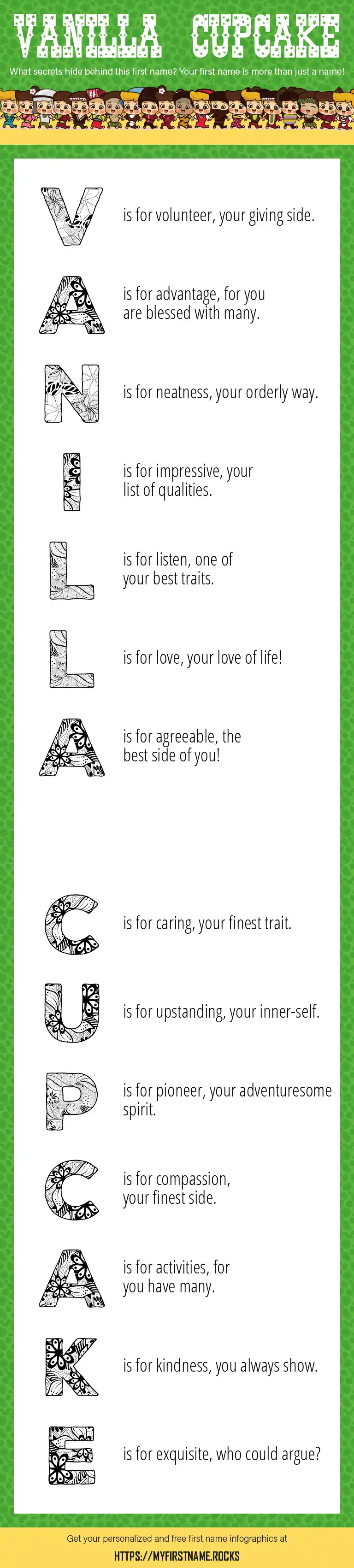 VANILLA CUPCAKE

What secrets hide behind this first name? Your first name is more than just a name!

V is for volunteer, your giving side.

A is for advantage, for you are blessed with many.

N is for neatness, your orderly way.

I is for impressive, your list of qualities.

L is for listen, one of your best traits.

L is for love, your love of life!

A is for agreeable, the best side of you!

C is for caring, your finest trait.

U is for upstanding, your inner-self.

P is for pioneer, your adventuresome spirit.

C is for compassion, your finest side.

A is for activities, for you have many.

K is for kindness, you always show.

E is for exquisite, who could argue?

Get your personalized and free first name infographics at

HTTPS://MYFIRSTNAME.ROCKS