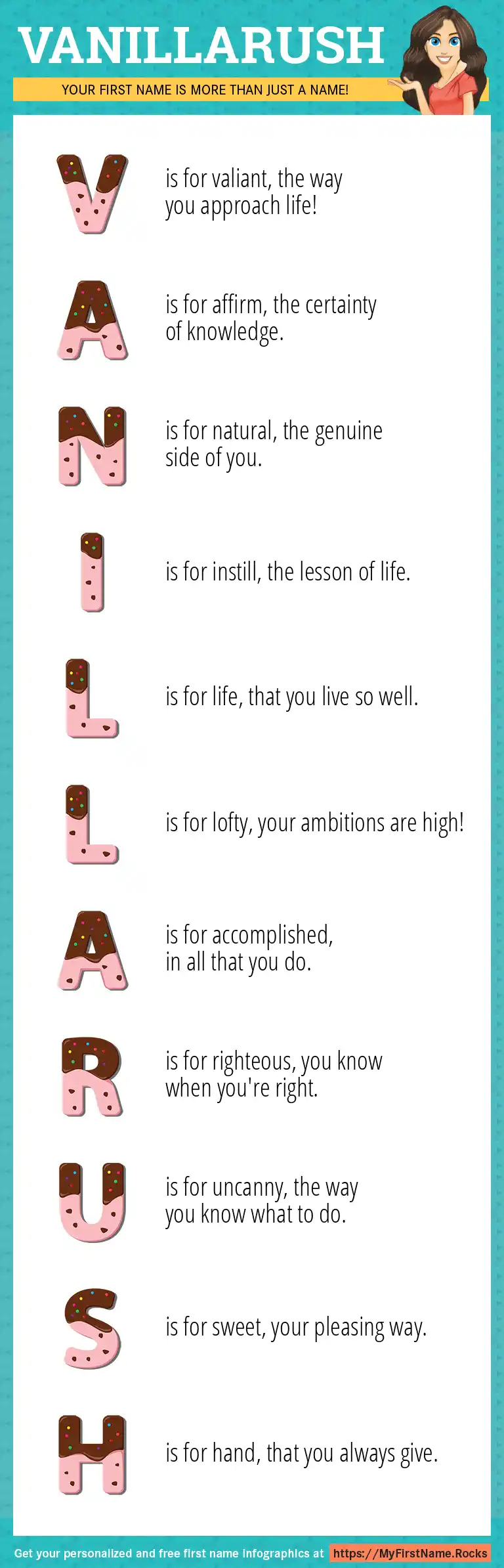 VANILLARUSH

YOUR FIRST NAME IS MORE THAN JUST A NAME!

V is for valiant, the way you approach life!

A is for affirm, the certainty of knowledge.

N is for natural, the genuine side of you.

I is for instill, the lesson of life.

L is for life, that you live so well.

L is for lofty, your ambitions are high!

A is for accomplished, in all that you do.

R is for righteous, you know when you're right.

U is for uncanny, the way you know what to do.

S is for sweet, your pleasing way.

H is for hand, that you always give.

Get your personalized and free first name infographics at https://MyFirstName.Rocks