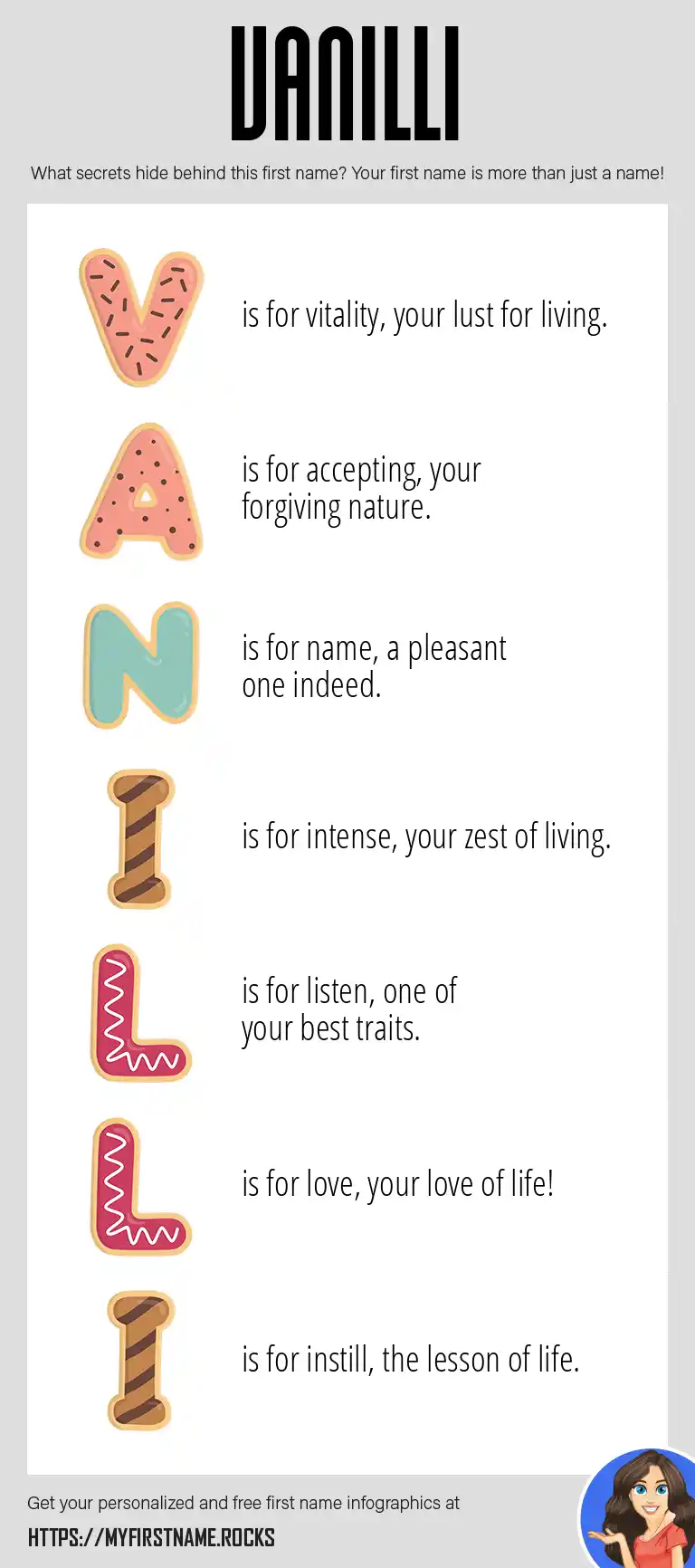 VANILLI

What secrets hide behind this first name? Your first name is more than just a name!

V is for vitality, your lust for living.

A is for accepting, your forgiving nature.

N is for name, a pleasant one indeed.

I is for intense, your zest of living.

L is for listen, one of your best traits.

L is for love, your love of life!

I is for instill, the lesson of life.

Get your personalized and free first name infographics at

HTTPS://MYFIRSTNAME.ROCKS