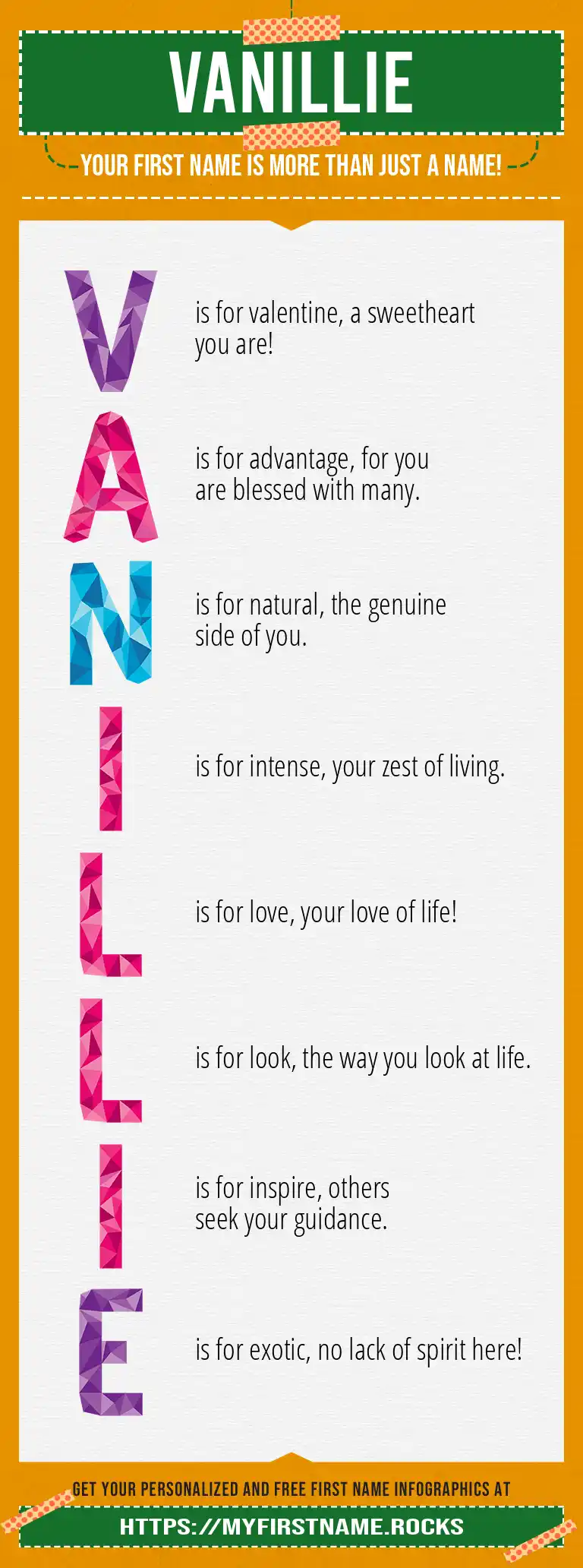 VANILLIE

YOUR FIRST NAME IS MORE THAN JUST A NAME!

V is for valentine, a sweetheart you are!

A is for advantage, for you are blessed with many.

N is for natural, the genuine side of you.

I is for intense, your zest of living.

L is for love, your love of life!

L is for look, the way you look at life.

I is for inspire, others seek your guidance.

E is for exotic, no lack of spirit here!

GET YOUR PERSONALIZED AND FREE FIRST NAME INFOGRAPHICS AT

HTTPS://MYFIRSTNAME.ROCKS