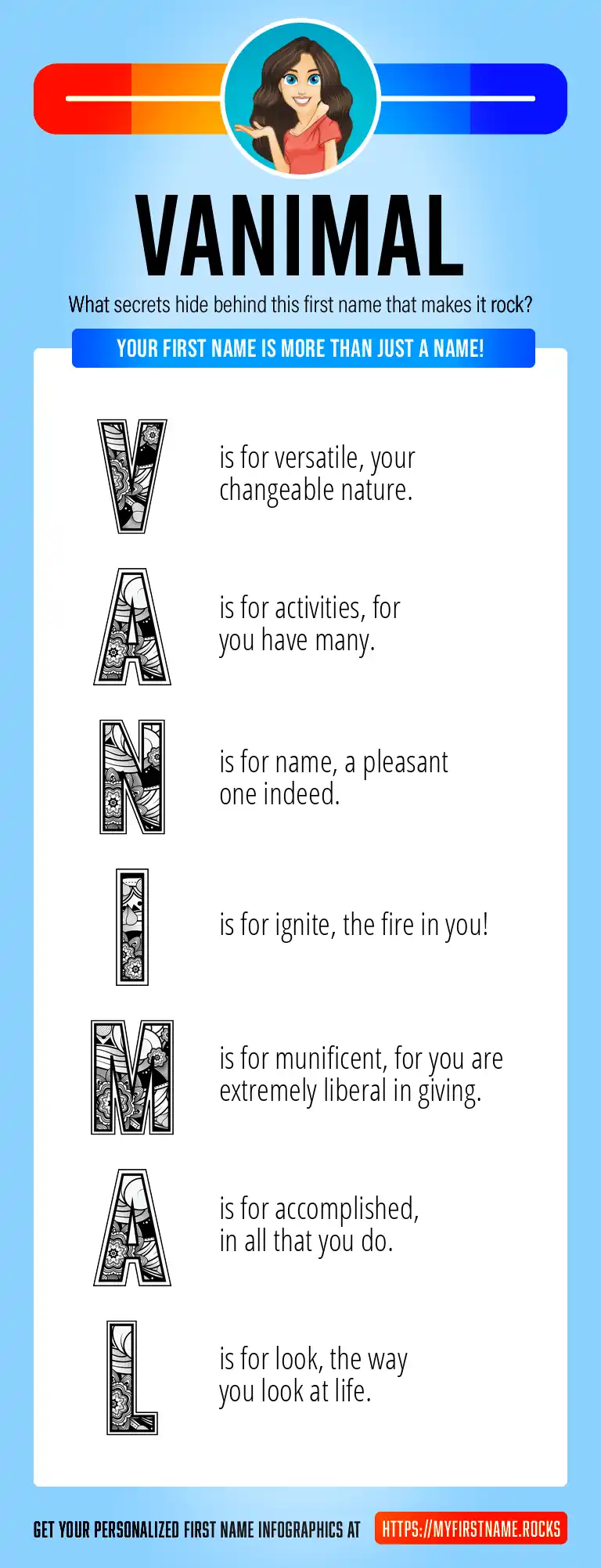 VANIMAL

What secrets hide behind this first name that makes it rock?

YOUR FIRST NAME IS MORE THAN JUST A NAME!

V is for versatile, your changeable nature.

A is for activities, for you have many.

N is for name, a pleasant one indeed.

I is for ignite, the fire in you!

M is for munificent, for you are extremely liberal in giving.

A is for accomplished, in all that you do.

L is for look, the way you look at life.

GET YOUR PERSONALIZED FIRST NAME INFOGRAPHICS AT HTTPS://MYFIRSTNAME.ROCKS