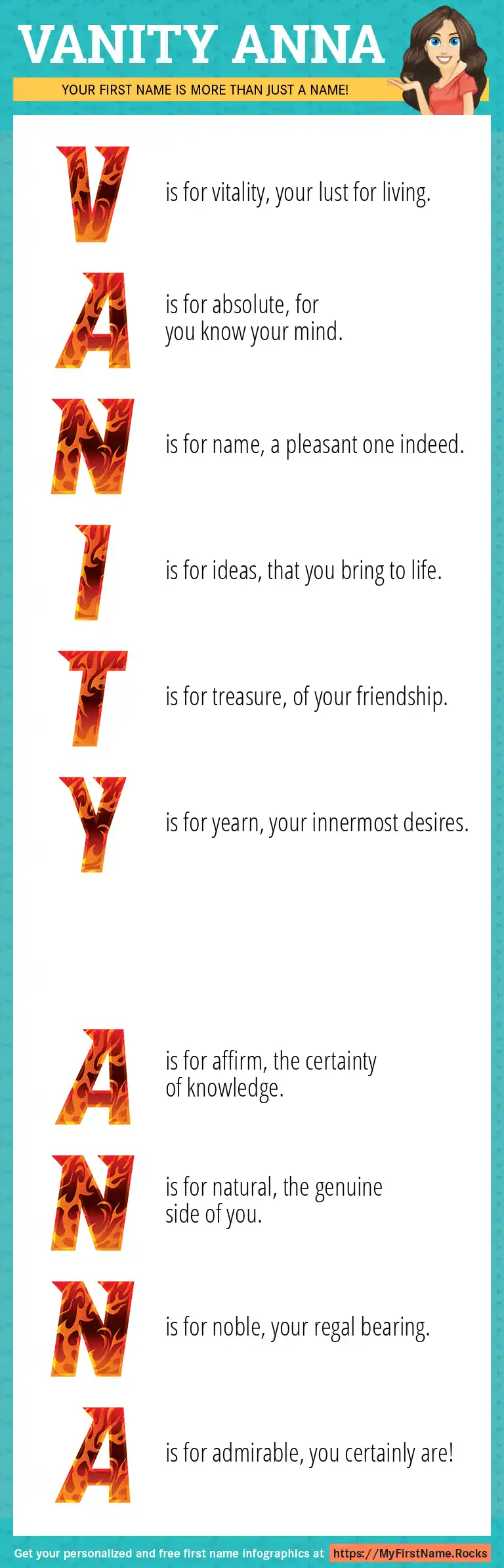 VANITY ANNA

YOUR FIRST NAME IS MORE THAN JUST A NAME!

V is for vitality, your lust for living.

A is for absolute, for you know your mind.

N is for name, a pleasant one indeed.

I is for ideas, that you bring to life.

T is for treasure, of your friendship.

Y is for yearn, your innermost desires.

A is for affirm, the certainty of knowledge.

N is for natural, the genuine side of you.

N is for noble, your regal bearing.

A is for admirable, you certainly are!

Get your personalized and free first name infographics at https://MyFirstName.Rocks