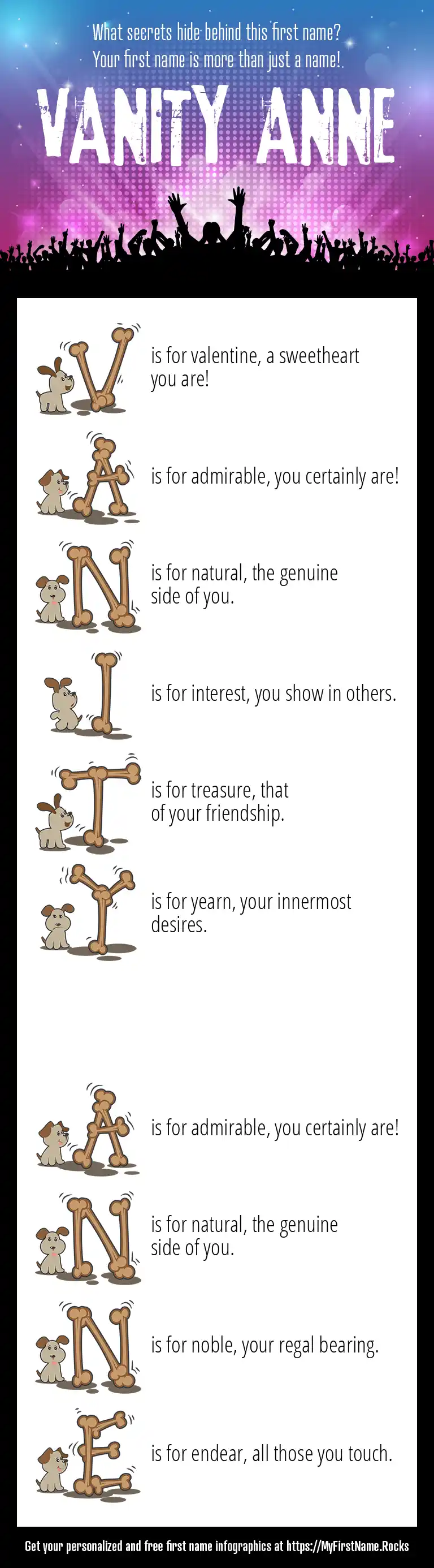 What secrets hide behind this first name?
Your first name is more than just a name!

VANITY ANNE

V is for valentine, a sweetheart you are!

A is for admirable, you certainly are!

N is for natural, the genuine side of you.

I is for interest, you show in others.

T is for treasure, that of your friendship.

Y is for yearn, your innermost desires.

A is for admirable, you certainly are!

N is for natural, the genuine side of you.

N is for noble, your regal bearing.

E is for endear, all those you touch.

Get your personalized and free first name infographics at https://MyFirstName.Rocks