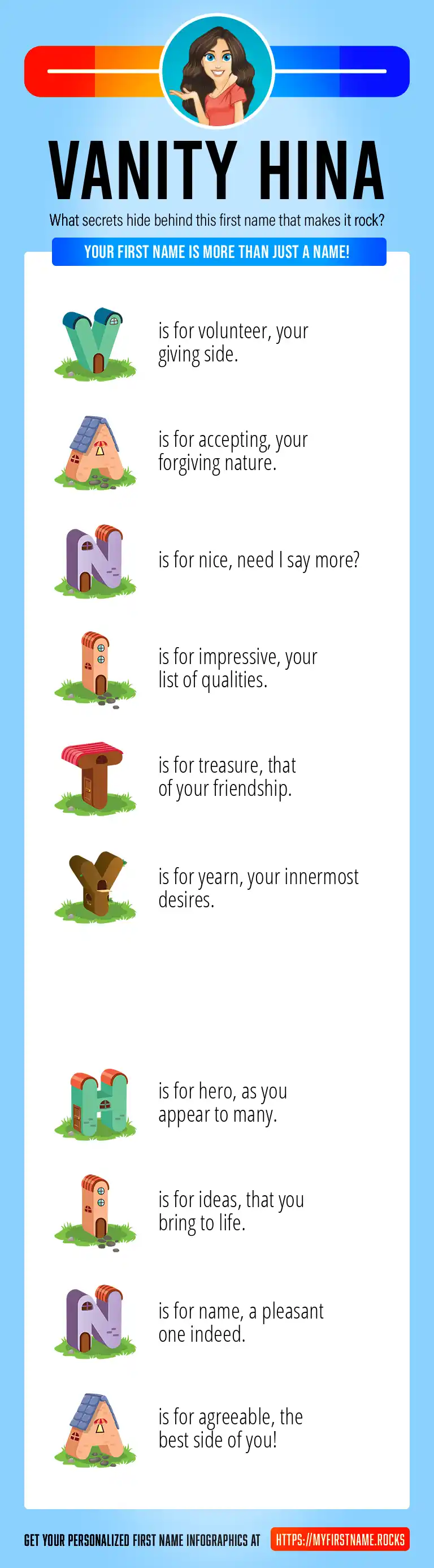 VANITY HINA

What secrets hide behind this first name that makes it rock?

YOUR FIRST NAME IS MORE THAN JUST A NAME!

V is for volunteer, your giving side.

A is for accepting, your forgiving nature.

N is for nice, need I say more?

I is for impressive, your list of qualities.

T is for treasure, that of your friendship.

Y is for yearn, your innermost desires.

H is for hero, as you appear to many.

I is for ideas, that you bring to life.

N is for name, a pleasant one indeed.

A is for agreeable, the best side of you!

GET YOUR PERSONALIZED FIRST NAME INFOGRAPHICS AT HTTPS://MYFIRSTNAME.ROCKS