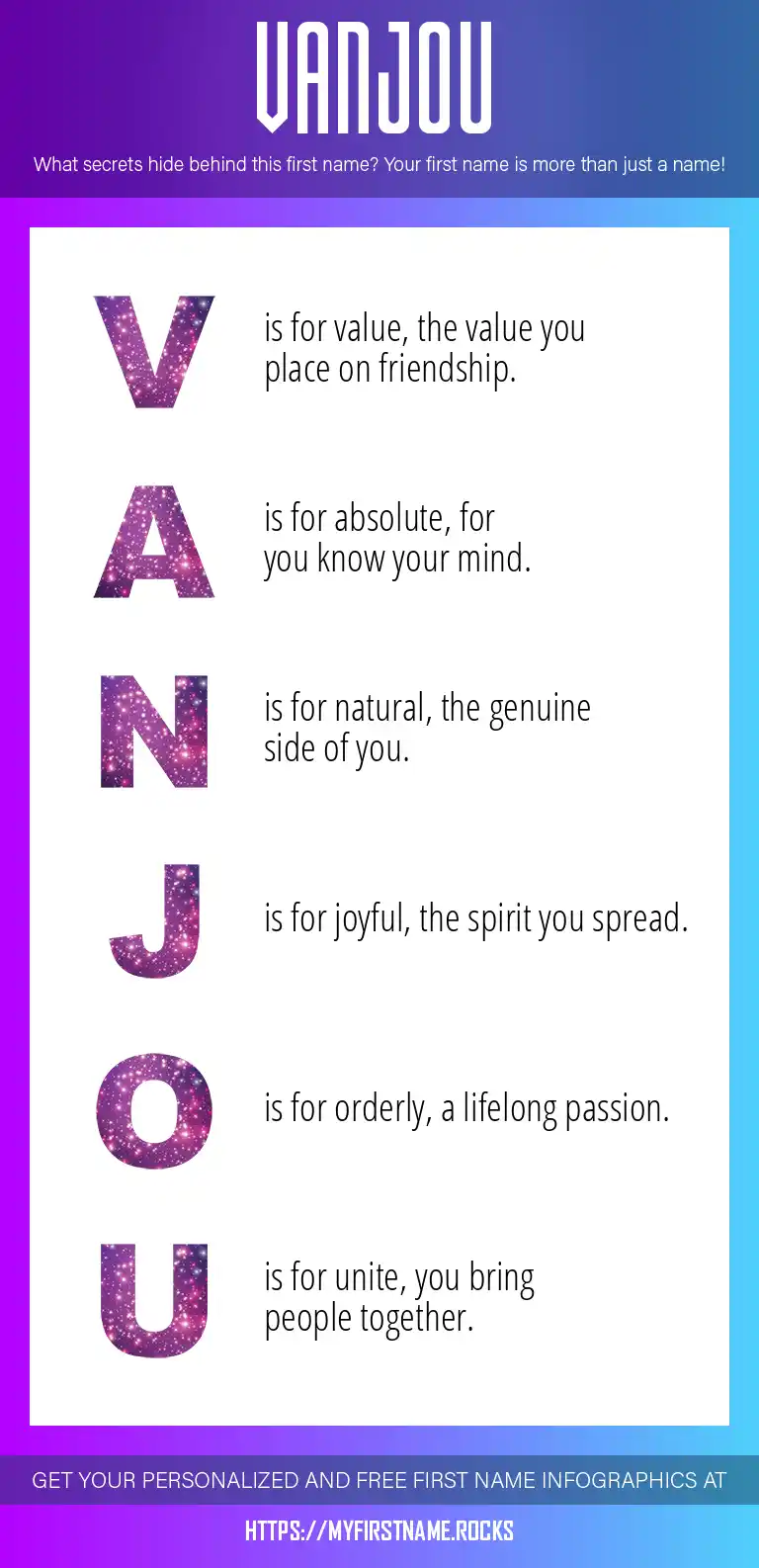 VANJOU

What secrets hide behind this first name? Your first name is more than just a name!

V is for value, the value you place on friendship.

A is for absolute, for you know your mind.

N is for natural, the genuine side of you.

J is for joyful, the spirit you spread.

O is for orderly, a lifelong passion.

U is for unite, you bring people together.

GET YOUR PERSONALIZED AND FREE FIRST NAME INFOGRAPHICS AT

HTTPS://MYFIRSTNAME.ROCKS