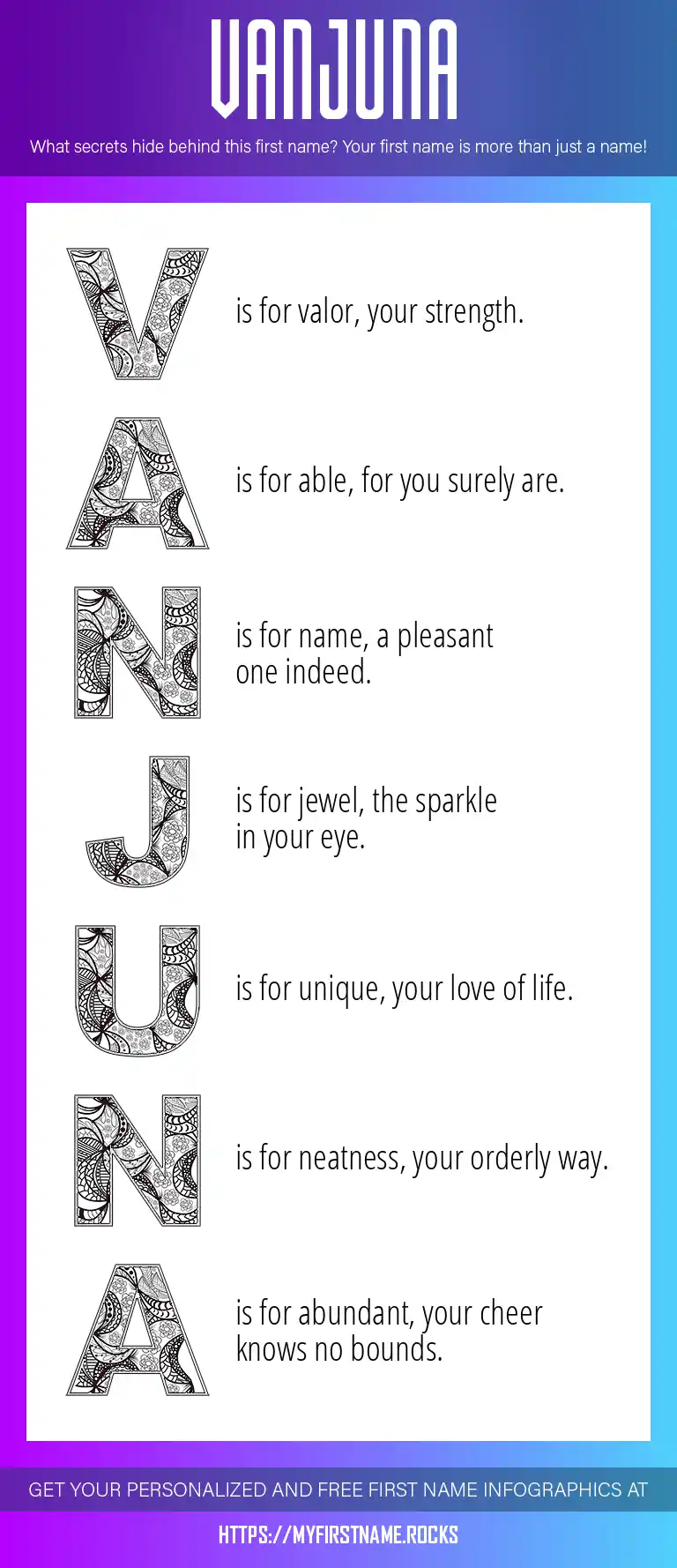 VANJUNA

What secrets hide behind this first name? Your first name is more than just a name!

V is for valor, your strength.

A is for able, for you surely are.

N is for name, a pleasant one indeed.

J is for jewel, the sparkle in your eye.

U is for unique, your love of life.

N is for neatness, your orderly way.

A is for abundant, your cheer knows no bounds.

GET YOUR PERSONALIZED AND FREE FIRST NAME INFOGRAPHICS AT

HTTPS://MYFIRSTNAME.ROCKS