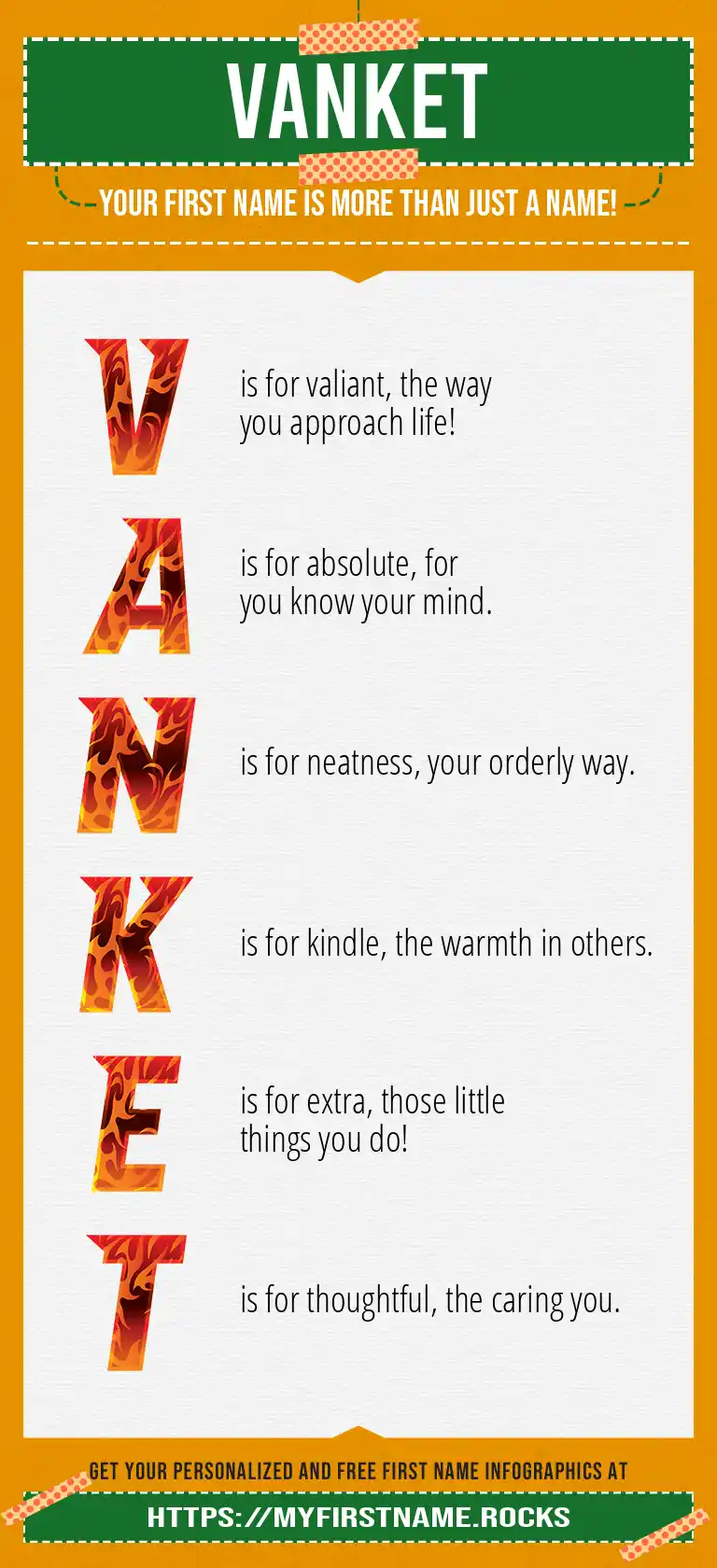 VANKET

YOUR FIRST NAME IS MORE THAN JUST A NAME!

V is for valiant, the way you approach life!

A is for absolute, for you know your mind.

N is for neatness, your orderly way.

K is for kindle, the warmth in others.

E is for extra, those little things you do!

T is for thoughtful, the caring you.

GET YOUR PERSONALIZED AND FREE FIRST NAME INFOGRAPHICS AT

HTTPS://MYFIRSTNAME.ROCKS