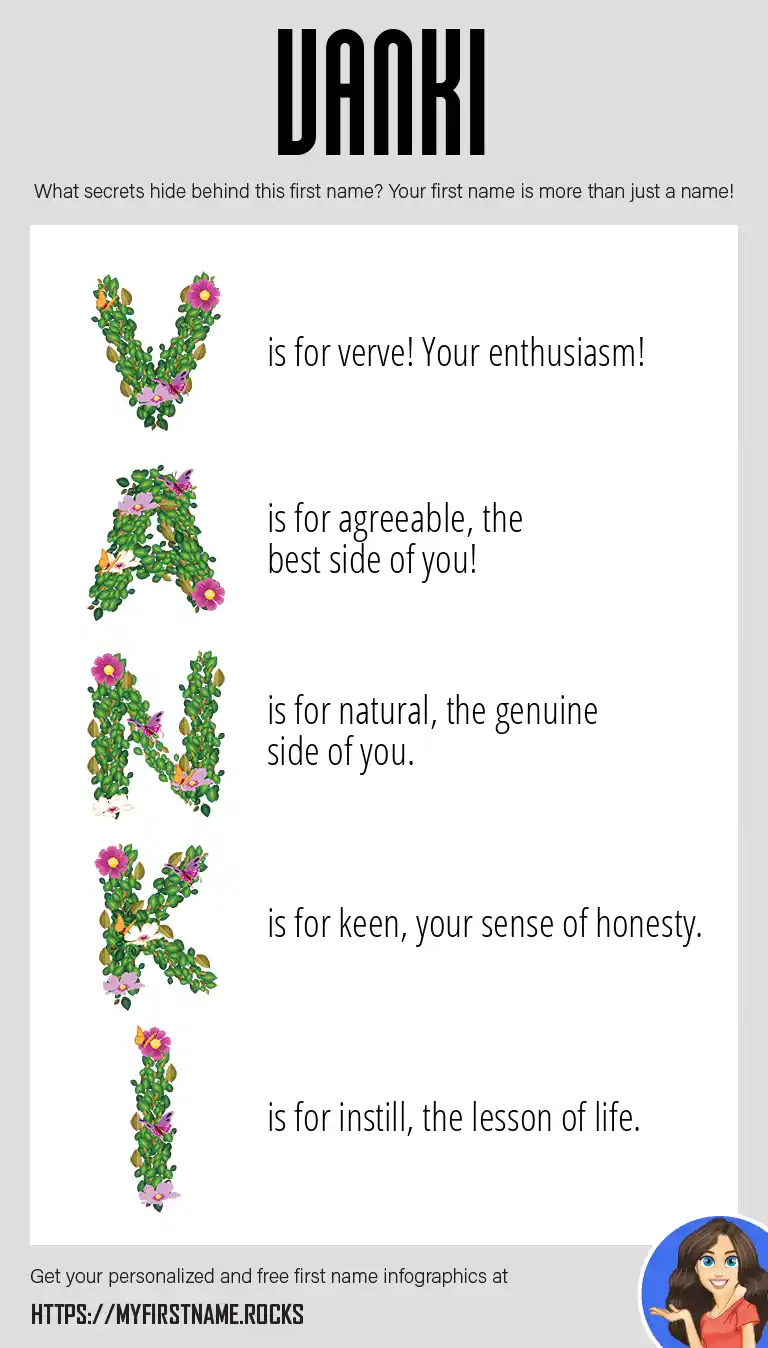 VANKI

What secrets hide behind this first name? Your first name is more than just a name!

V is for verve! Your enthusiasm!

A is for agreeable, the best side of you!

N is for natural, the genuine side of you.

K is for keen, your sense of honesty.

I is for instill, the lesson of life.

Get your personalized and free first name infographics at

HTTPS://MYFIRSTNAME.ROCKS