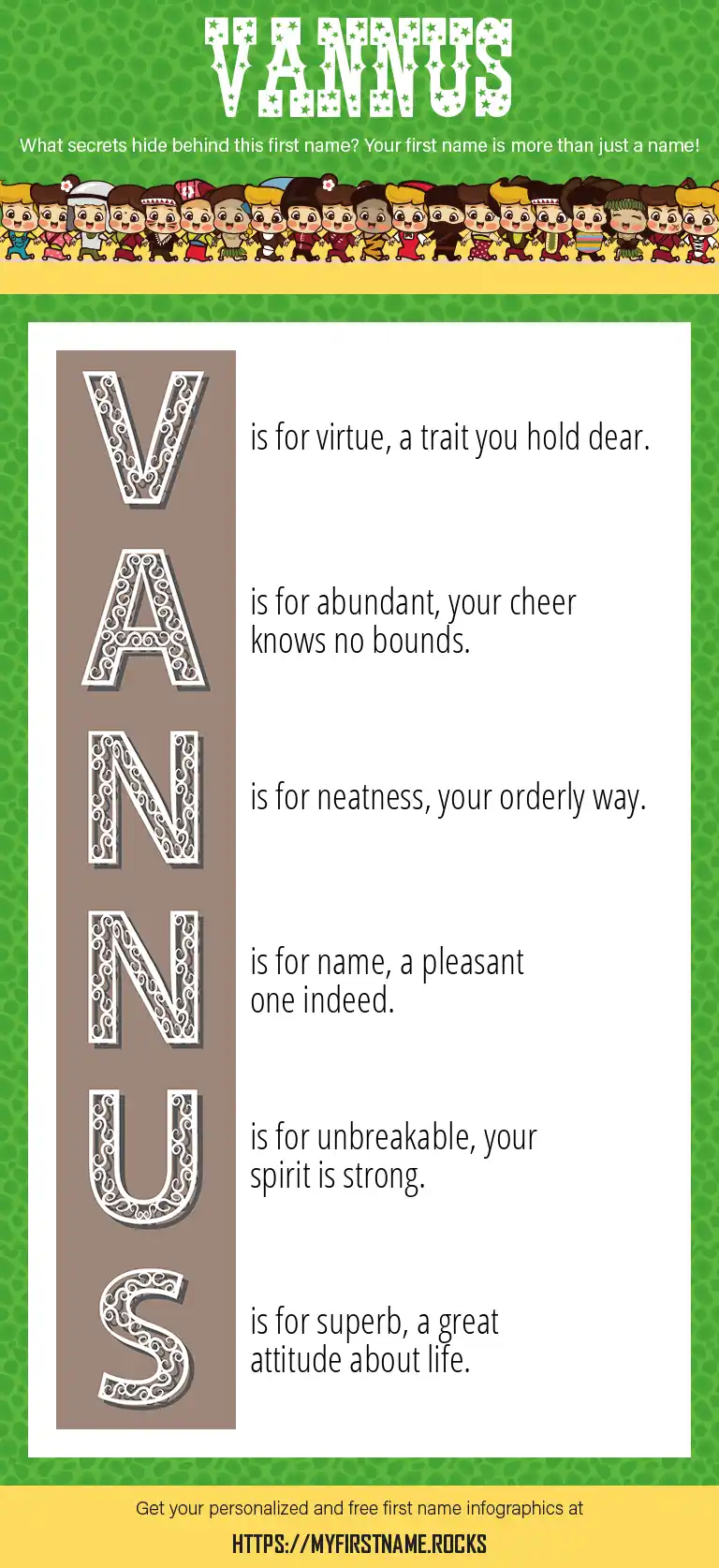 VANNUS

What secrets hide behind this first name? Your first name is more than just a name!

V is for virtue, a trait you hold dear.

A is for abundant, your cheer knows no bounds.

N is for neatness, your orderly way.

N is for name, a pleasant one indeed.

U is for unbreakable, your spirit is strong.

S is for superb, a great attitude about life.

Get your personalized and free first name infographics at

HTTPS://MYFIRSTNAME.ROCKS