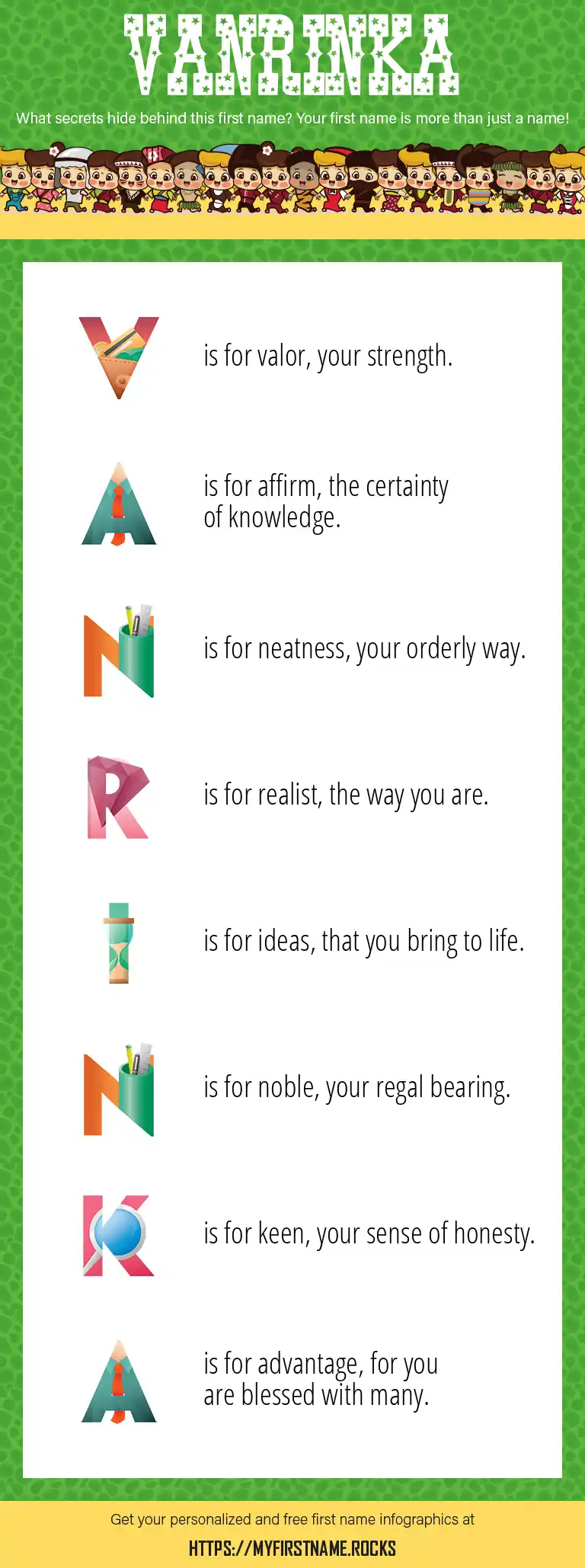 VANRINKA

What secrets hide behind this first name? Your first name is more than just a name!

V is for valor, your strength.

A is for affirm, the certainty of knowledge.

N is for neatness, your orderly way.

R is for realist, the way you are.

I is for ideas, that you bring to life.

N is for noble, your regal bearing.

K is for keen, your sense of honesty.

A is for advantage, for you are blessed with many.

Get your personalized and free first name infographics at

HTTPS://MYFIRSTNAME.ROCKS