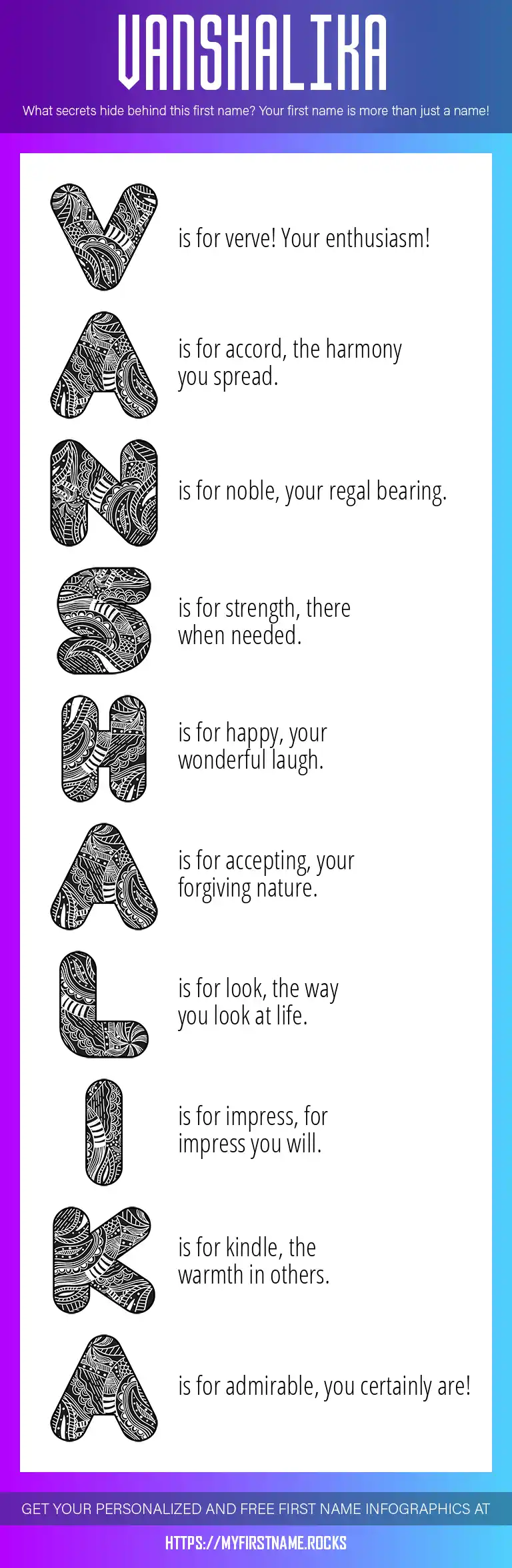 VANSHALIKA

What secrets hide behind this first name? Your first name is more than just a name!

V is for verve! Your enthusiasm!

A is for accord, the harmony you spread.

N is for noble, your regal bearing.

S is for strength, there when needed.

H is for happy, your wonderful laugh.

A is for accepting, your forgiving nature.

L is for look, the way you look at life.

I is for impress, for impress you will.

K is for kindle, the warmth in others.

A is for admirable, you certainly are!

GET YOUR PERSONALIZED AND FREE FIRST NAME INFOGRAPHICS AT

HTTPS://MYFIRSTNAME.ROCKS