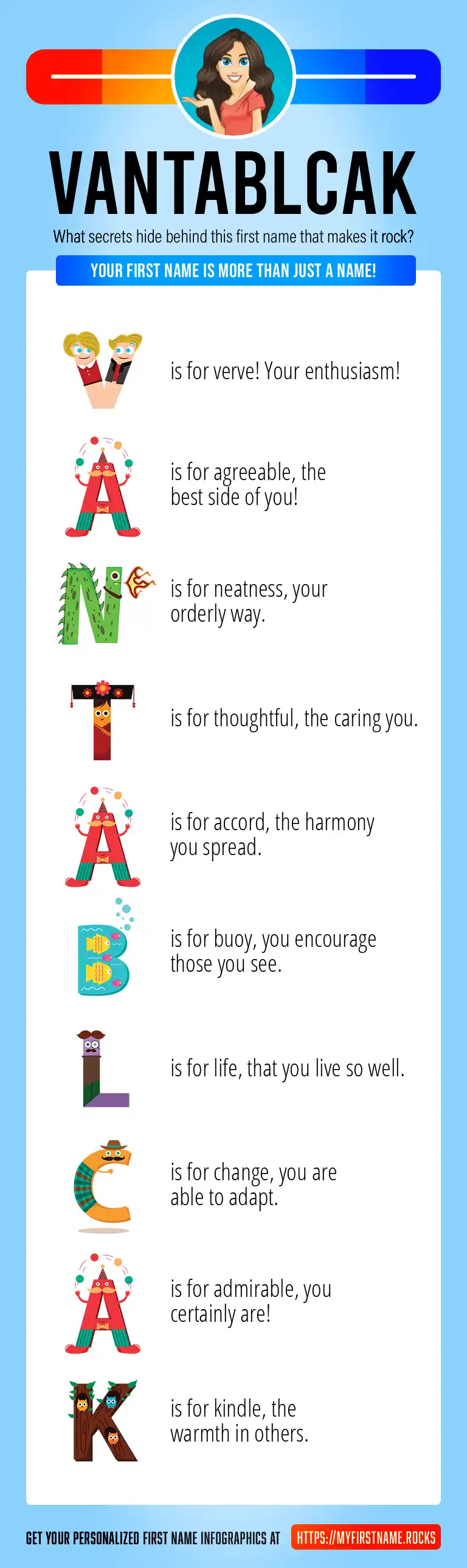 VANTABLCAK

What secrets hide behind this first name that makes it rock?

YOUR FIRST NAME IS MORE THAN JUST A NAME!

V is for verve! Your enthusiasm!

A is for agreeable, the best side of you!

N is for neatness, your orderly way.

T is for thoughtful, the caring you.

A is for accord, the harmony you spread.

B is for buoy, you encourage those you see.

L is for life, that you live so well.

C is for change, you are able to adapt.

A is for admirable, you certainly are!

K is for kindle, the warmth in others.

GET YOUR PERSONALIZED FIRST NAME INFOGRAPHICS AT HTTPS://MYFIRSTNAME.ROCKS