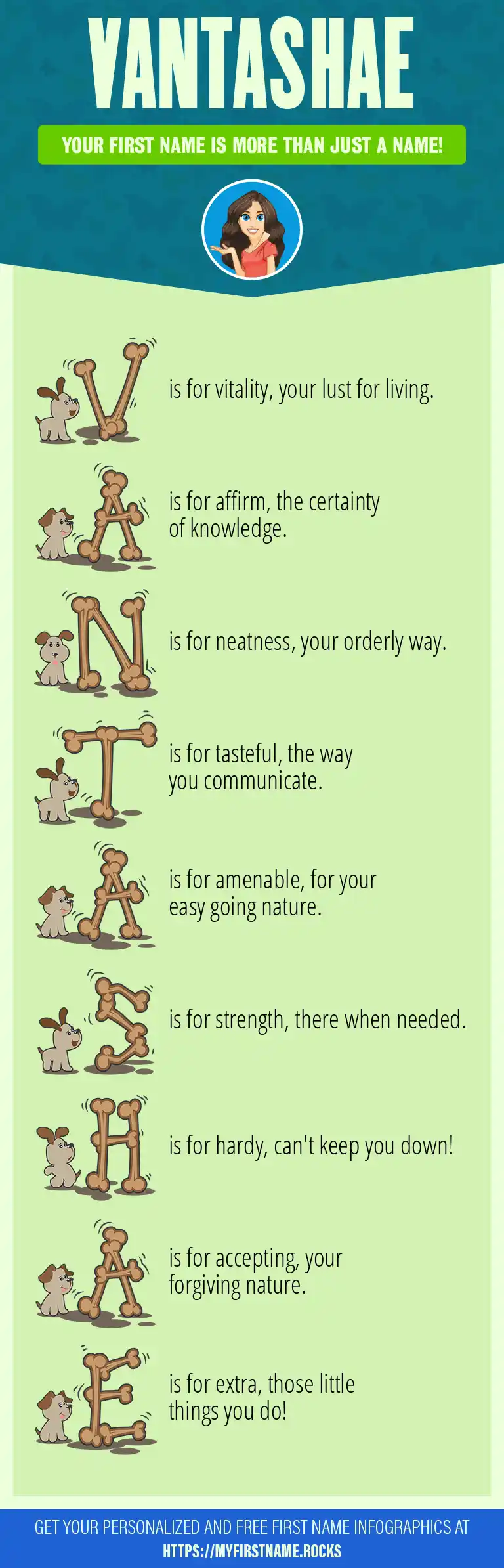 VANTASHAE

YOUR FIRST NAME IS MORE THAN JUST A NAME!

V is for vitality, your lust for living.

A is for affirm, the certainty of knowledge.

N is for neatness, your orderly way.

T is for tasteful, the way you communicate.

A is for amenable, for your easy going nature.

S is for strength, there when needed.

H is for hardy, can't keep you down!

A is for accepting, your forgiving nature.

E is for extra, those little things you do!

GET YOUR PERSONALIZED AND FREE FIRST NAME INFOGRAPHICS AT HTTPS://MYFIRSTNAME.ROCKS