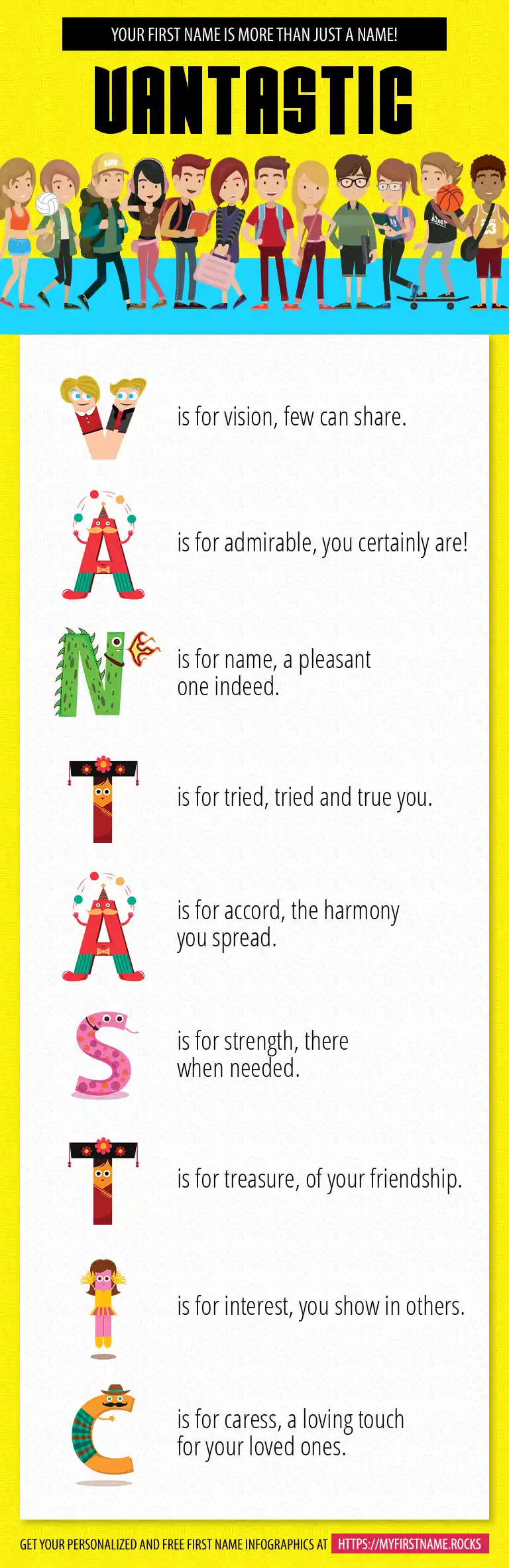 YOUR FIRST NAME IS MORE THAN JUST A NAME!

VANTASTIC

V is for vision, few can share.

A is for admirable, you certainly are!

N is for name, a pleasant one indeed.

T is for tried, tried and true you.

A is for accord, the harmony you spread.

S is for strength, there when needed.

T is for treasure, of your friendship.

I is for interest, you show in others.

C is for caress, a loving touch for your loved ones.

GET YOUR PERSONALIZED AND FREE FIRST NAME INFOGRAPHICS AT HTTPS://MYFIRSTNAME.ROCKS