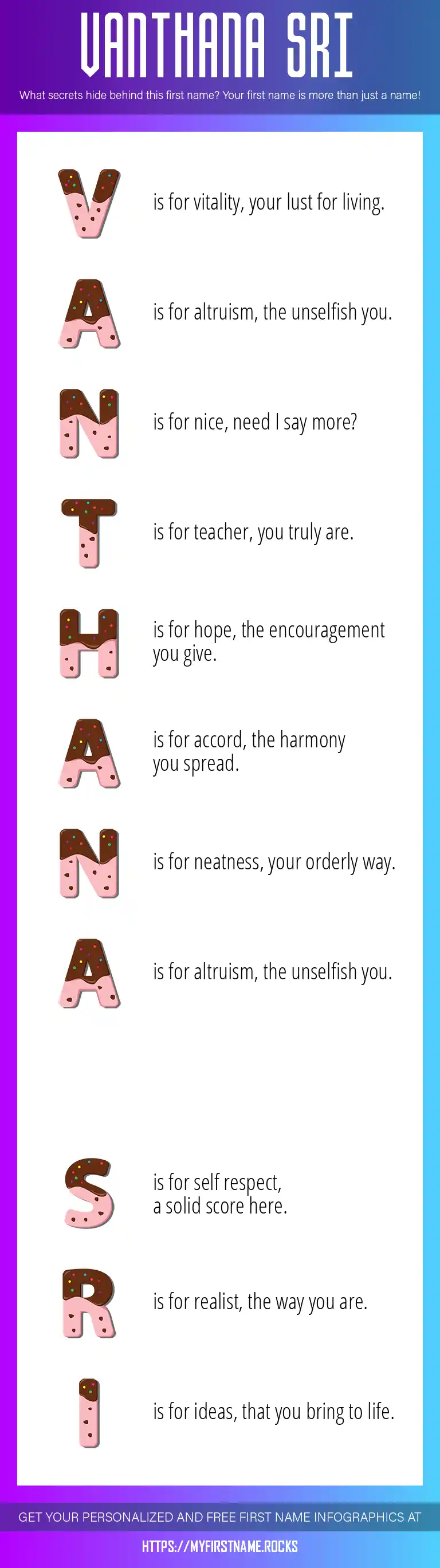 VANTHANA SRI

What secrets hide behind this first name? Your first name is more than just a name!

V is for vitality, your lust for living.

A is for altruism, the unselfish you.

N is for nice, need I say more?

T is for teacher, you truly are.

H is for hope, the encouragement you give.

A is for accord, the harmony you spread.

N is for neatness, your orderly way.

A is for altruism, the unselfish you.

S is for self respect, a solid score here.

R is for realist, the way you are.

I is for ideas, that you bring to life.

GET YOUR PERSONALIZED AND FREE FIRST NAME INFOGRAPHICS AT

HTTPS://MYFIRSTNAME.ROCKS