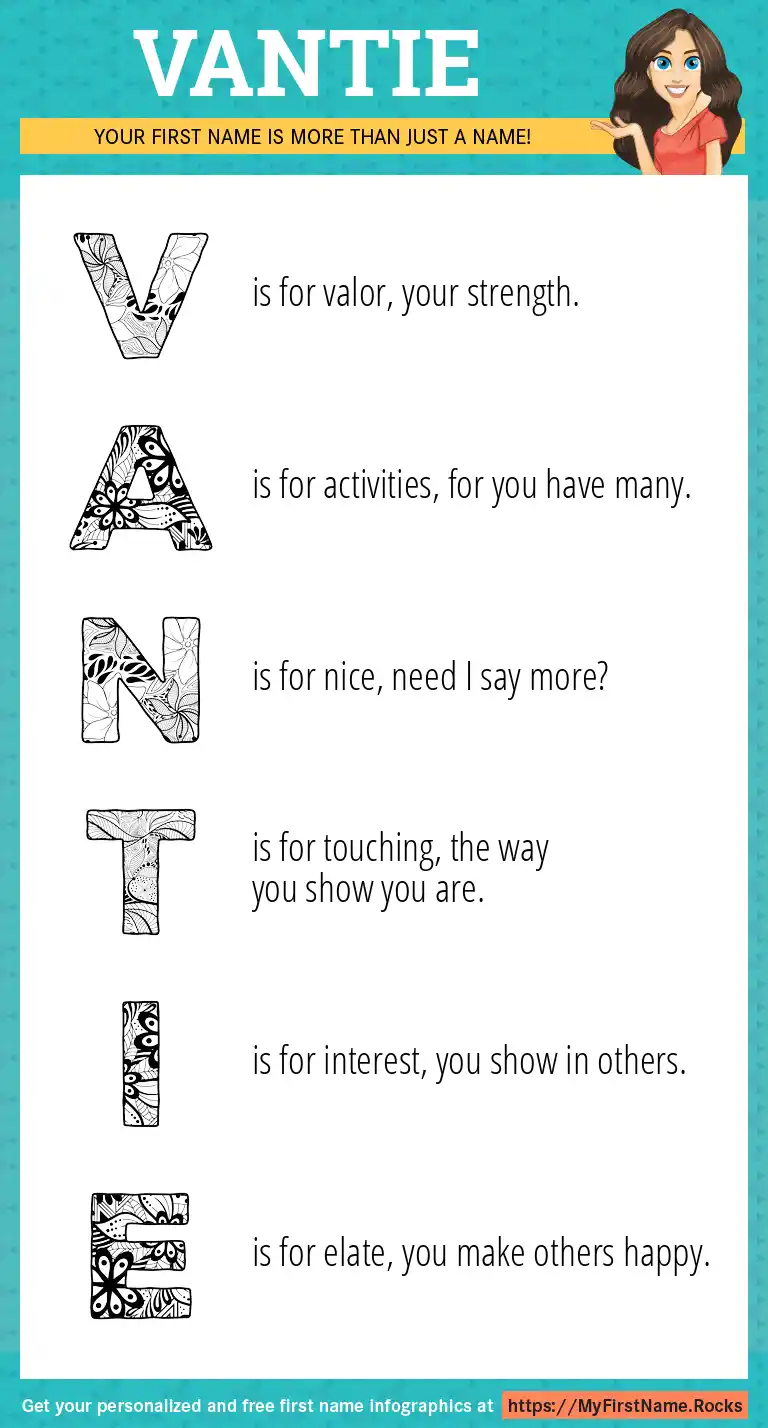 VANTIE

YOUR FIRST NAME IS MORE THAN JUST A NAME!

V is for valor, your strength.

A is for activities, for you have many.

N is for nice, need I say more?

T is for touching, the way you show you are.

I is for interest, you show in others.

E is for elate, you make others happy.

Get your personalized and free first name infographics at https://MyFirstName.Rocks