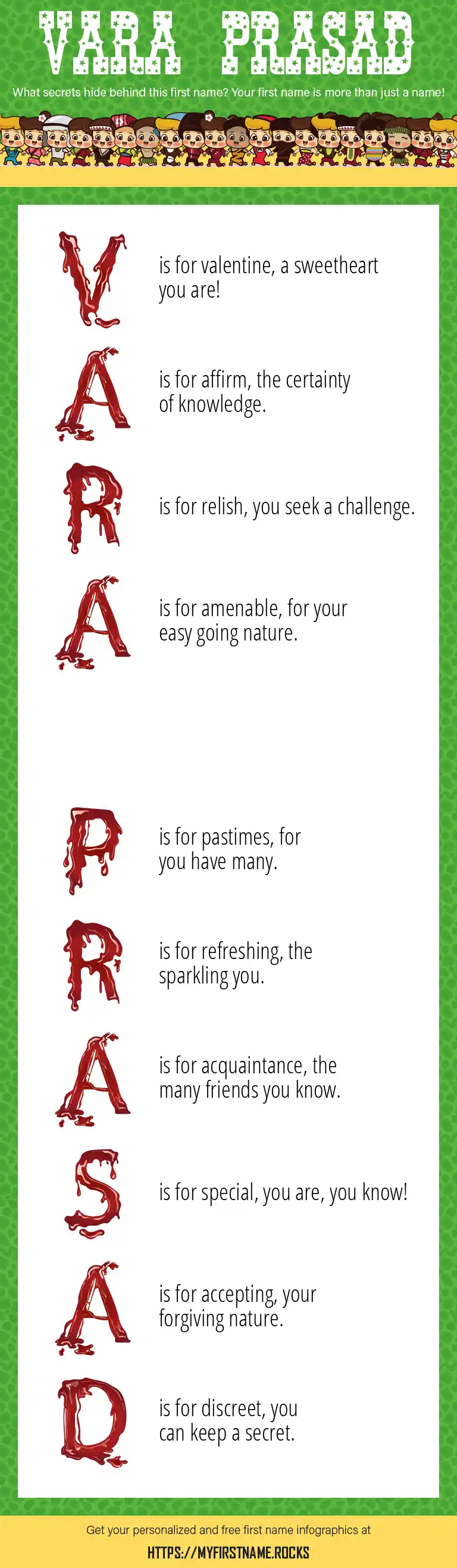 VARA PRASAD

What secrets hide behind this first name? Your first name is more than just a name!

V is for valentine, a sweetheart you are!

A is for affirm, the certainty of knowledge.

R is for relish, you seek a challenge.

A is for amenable, for your easy going nature.

P is for pastimes, for you have many.

R is for refreshing, the sparkling you.

A is for acquaintance, the many friends you know.

S is for special, you are, you know!

A is for accepting, your forgiving nature.

D is for discreet, you can keep a secret.

Get your personalized and free first name infographics at

HTTPS://MYFIRSTNAME.ROCKS