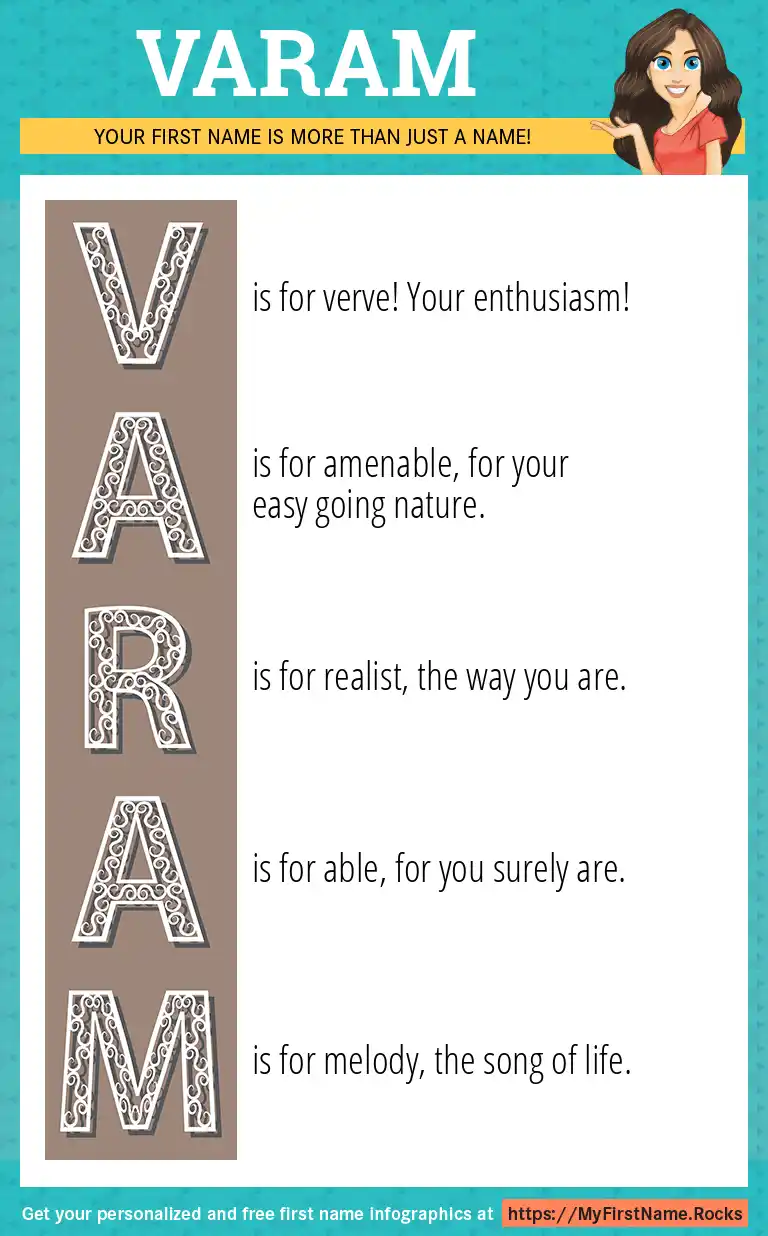 VARAM

YOUR FIRST NAME IS MORE THAN JUST A NAME!

V is for verve! Your enthusiasm!

A is for amenable, for your easy going nature.

R is for realist, the way you are.

A is for able, for you surely are.

M is for melody, the song of life.

Get your personalized and free first name infographics at https://MyFirstName.Rocks