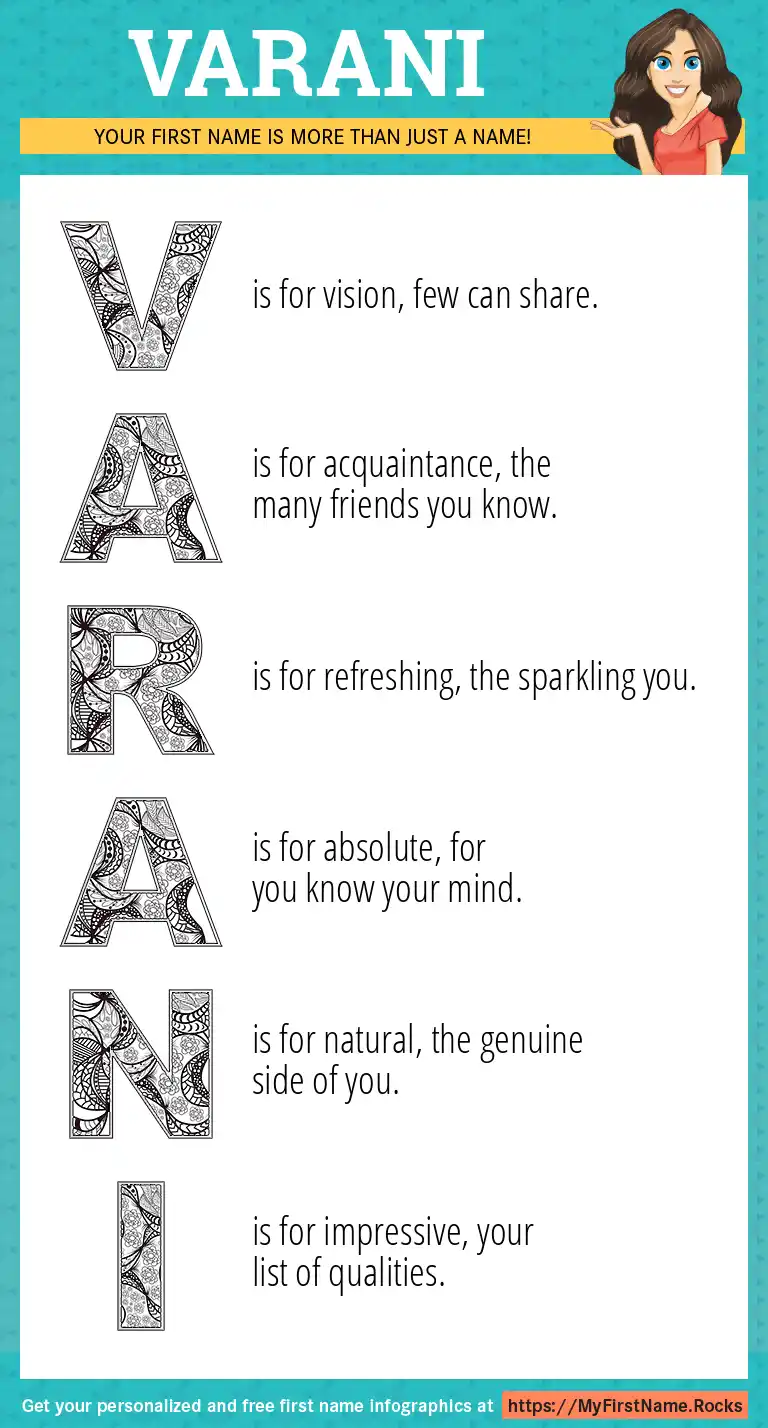 VARANI

YOUR FIRST NAME IS MORE THAN JUST A NAME!

V is for vision, few can share.

A is for acquaintance, the many friends you know.

R is for refreshing, the sparkling you.

A is for absolute, for you know your mind.

N is for natural, the genuine side of you.

I is for impressive, your list of qualities.

Get your personalized and free first name infographics at https://MyFirstName.Rocks