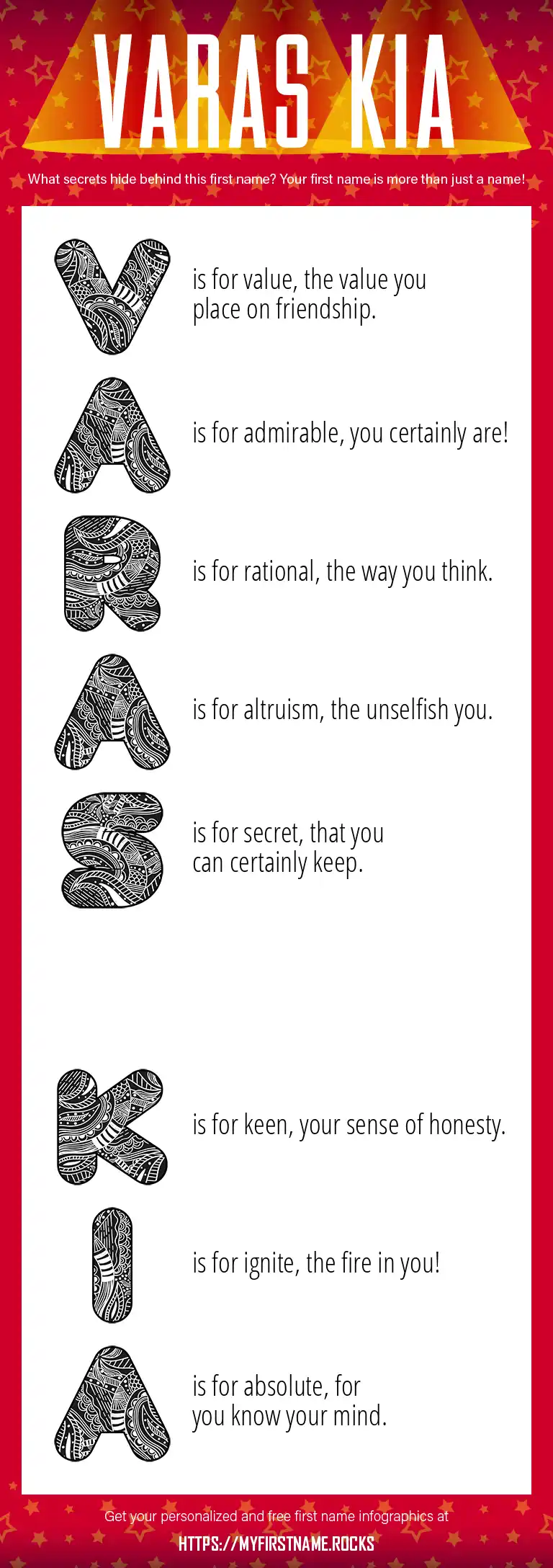 VARAS KIA

What secrets hide behind this first name? Your first name is more than just a name!

V is for value, the value you place on friendship.

A is for admirable, you certainly are!

R is for rational, the way you think.

A is for altruism, the unselfish you.

S is for secret, that you can certainly keep.

K is for keen, your sense of honesty.

I is for ignite, the fire in you!

A is for absolute, for you know your mind.

Get your personalized and free first name infographics at

HTTPS://MYFIRSTNAME.ROCKS