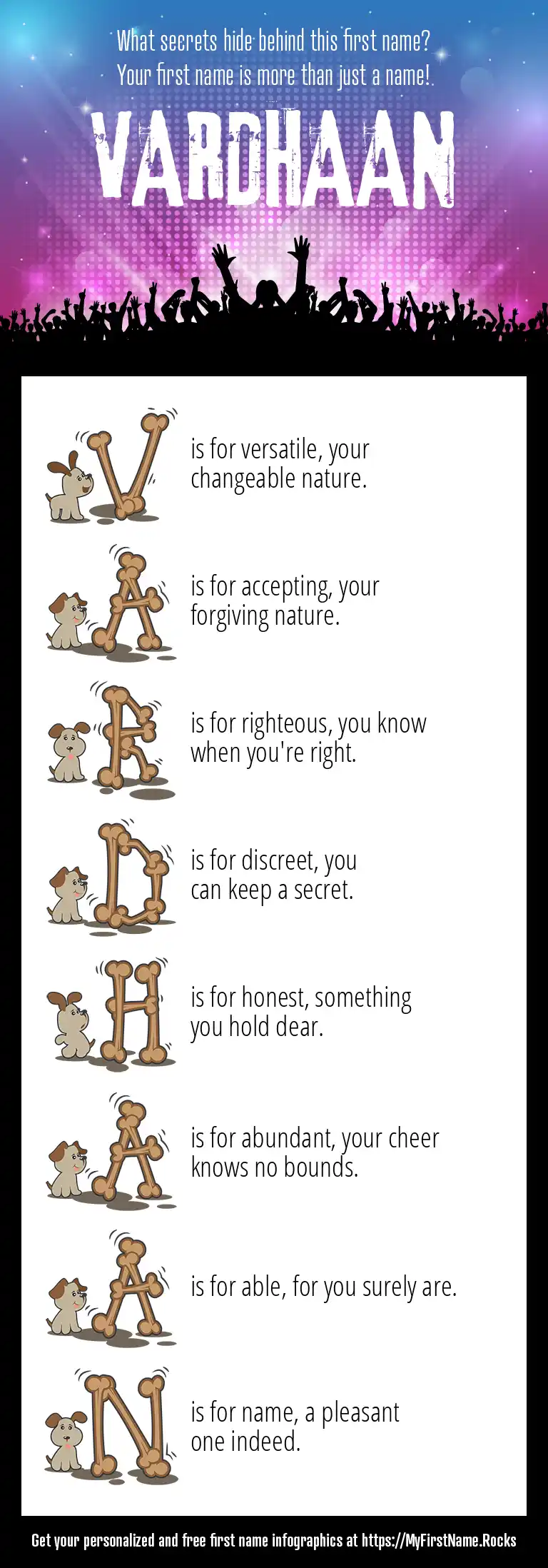 What secrets hide behind this first name?
Your first name is more than just a name!

VARDHAAN

V is for versatile, your changeable nature.

A is for accepting, your forgiving nature.

R is for righteous, you know when you're right.

D is for discreet, you can keep a secret.

H is for honest, something you hold dear.

A is for abundant, your cheer knows no bounds.

A is for able, for you surely are.

N is for name, a pleasant one indeed.

Get your personalized and free first name infographics at https://MyFirstName.Rocks