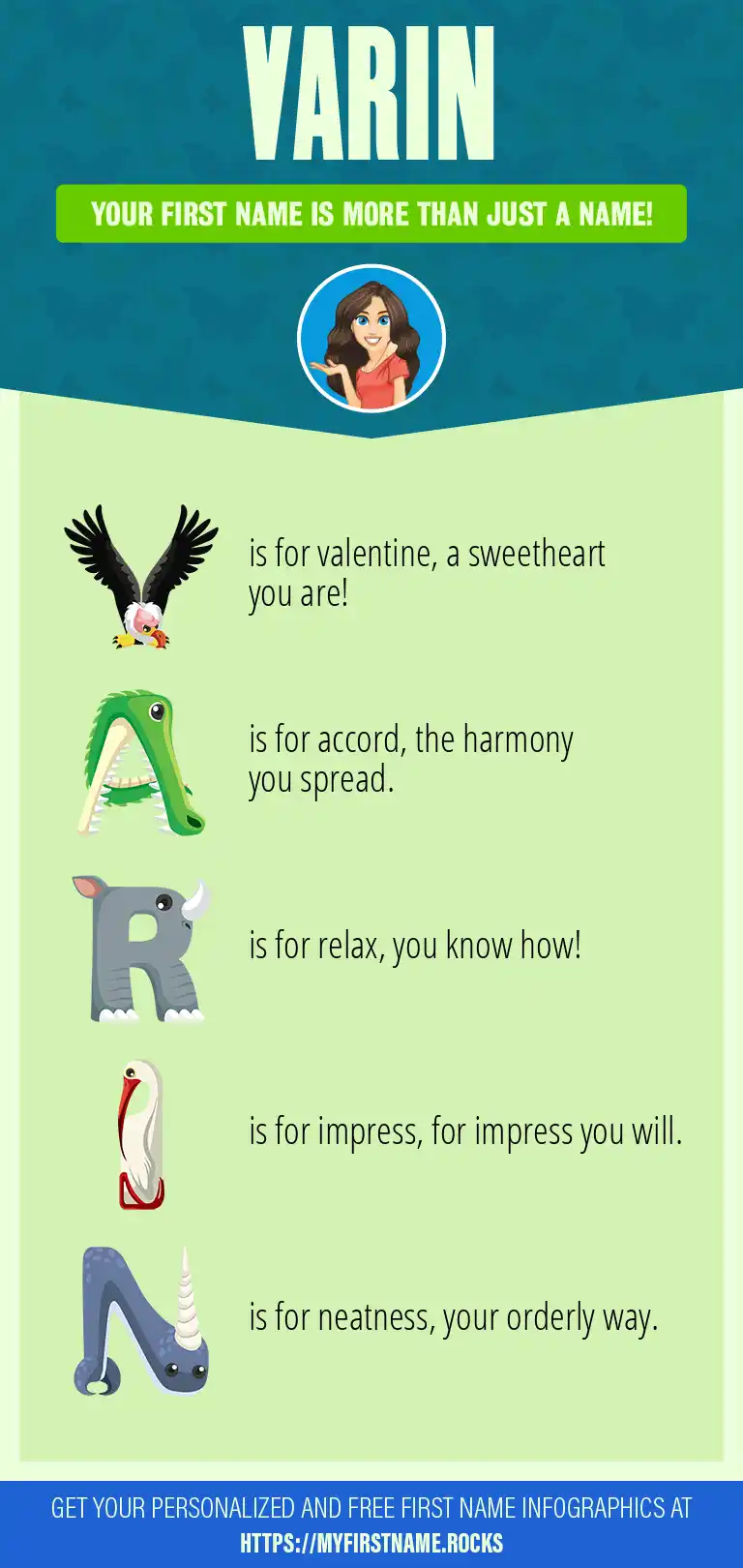 VARIN

YOUR FIRST NAME IS MORE THAN JUST A NAME!

V is for valentine, a sweetheart you are!

A is for accord, the harmony you spread.

R is for relax, you know how!

I is for impress, for impress you will.

N is for neatness, your orderly way.

GET YOUR PERSONALIZED AND FREE FIRST NAME INFOGRAPHICS AT HTTPS://MYFIRSTNAME.ROCKS