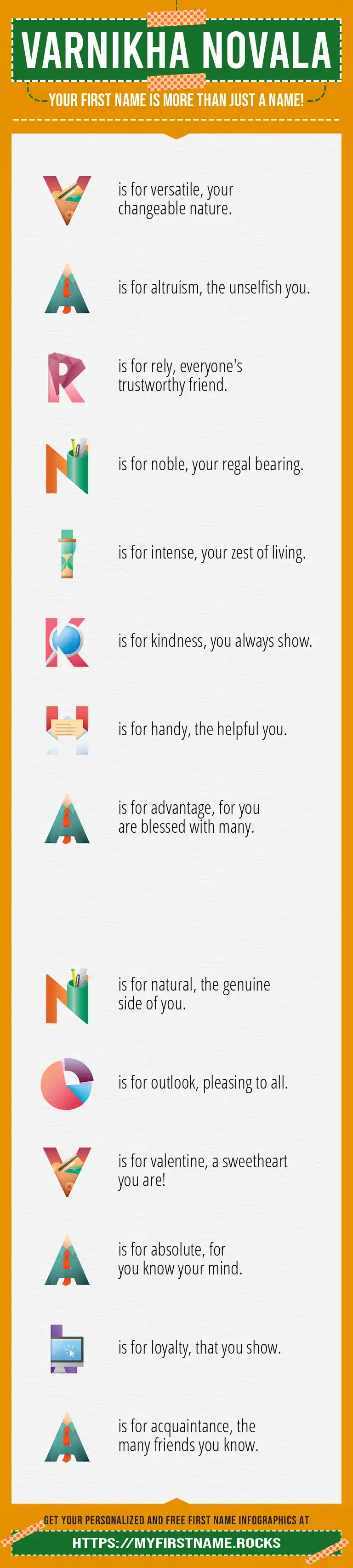 VARNIKHA NOVALA

YOUR FIRST NAME IS MORE THAN JUST A NAME!

V is for versatile, your changeable nature.

A is for altruism, the unselfish you.

R is for rely, everyone's trustworthy friend.

N is for noble, your regal bearing.

I is for intense, your zest of living.

K is for kindness, you always show.

H is for handy, the helpful you.

A is for advantage, for you are blessed with many.

N is for natural, the genuine side of you.

O is for outlook, pleasing to all.

V is for valentine, a sweetheart you are!

A is for absolute, for you know your mind.

L is for loyalty, that you show.

A is for acquaintance, the many friends you know.

GET YOUR PERSONALIZED AND FREE FIRST NAME INFOGRAPHICS AT

HTTPS://MYFIRSTNAME.ROCKS