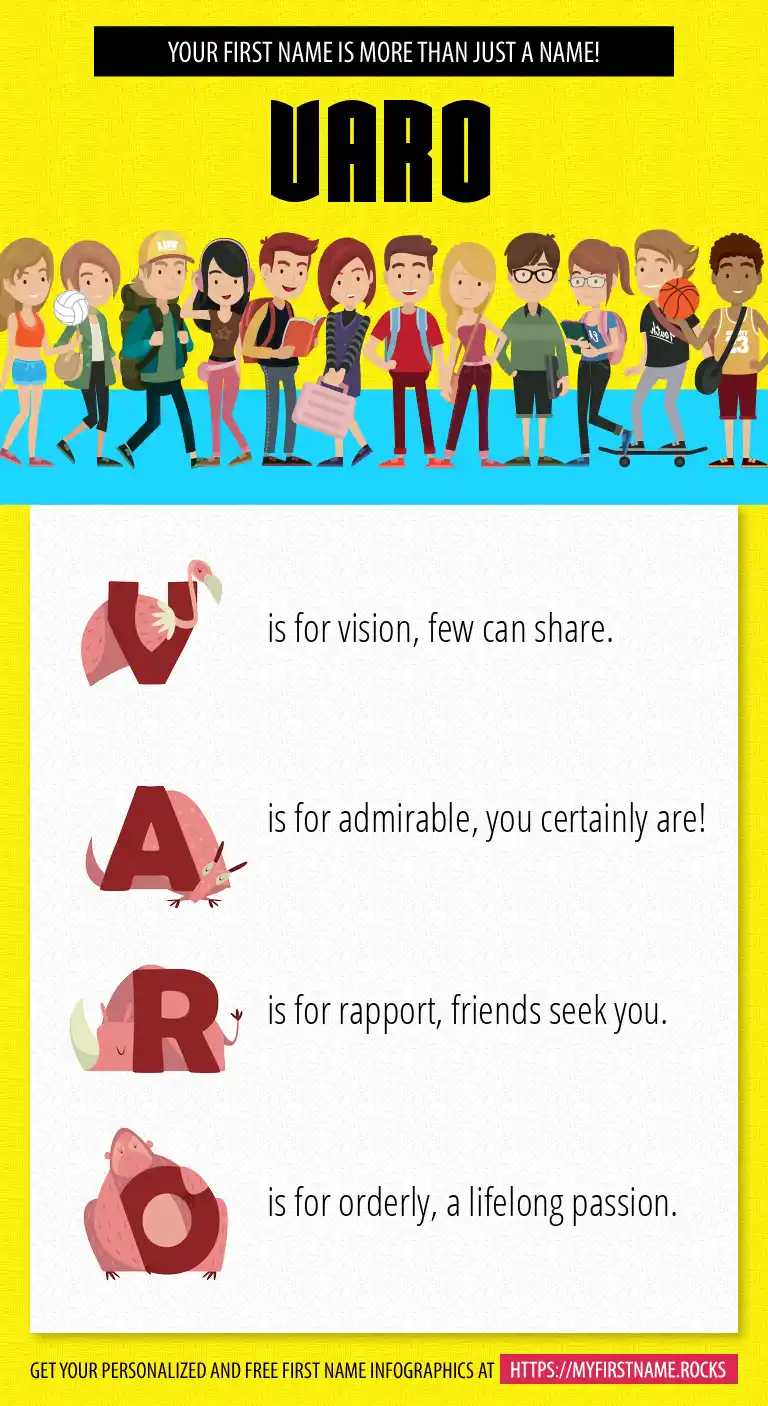 YOUR FIRST NAME IS MORE THAN JUST A NAME!

VARO

V is for vision, few can share.

A is for admirable, you certainly are!

R is for rapport, friends seek you.

O is for orderly, a lifelong passion.

GET YOUR PERSONALIZED AND FREE FIRST NAME INFOGRAPHICS AT HTTPS://MYFIRSTNAME.ROCKS