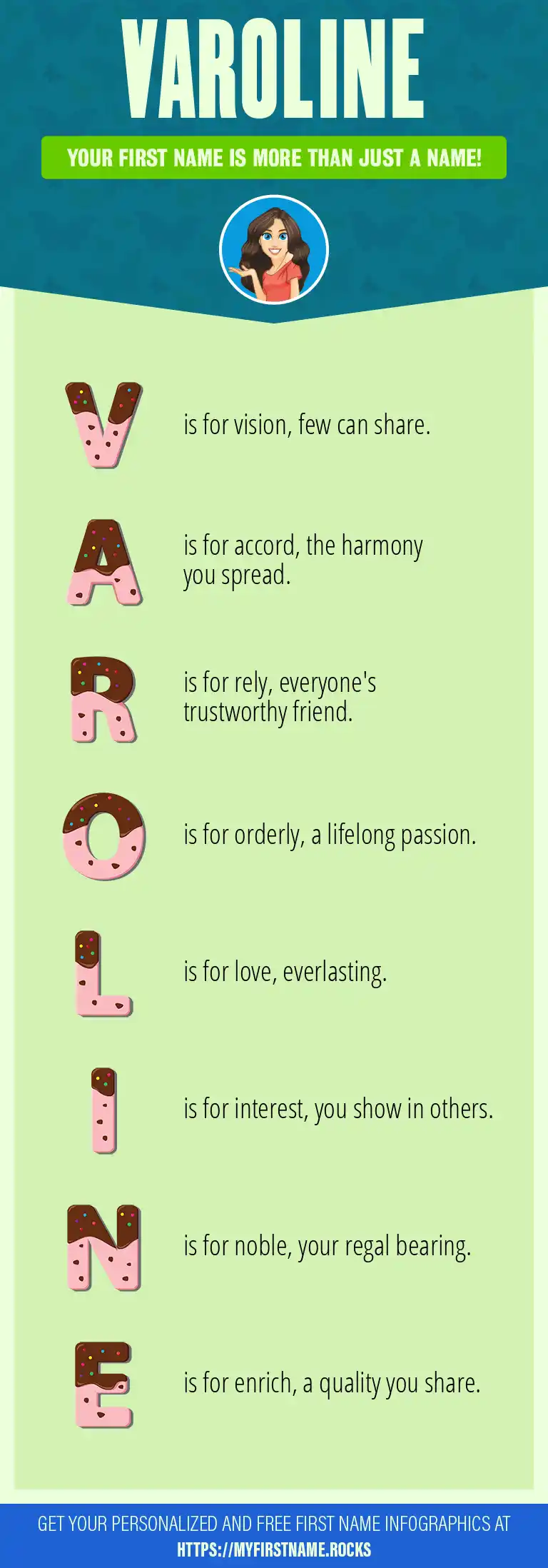 VAROLINE

YOUR FIRST NAME IS MORE THAN JUST A NAME!

V is for vision, few can share.

A is for accord, the harmony you spread.

R is for rely, everyone's trustworthy friend.

O is for orderly, a lifelong passion.

L is for love, everlasting.

I is for interest, you show in others.

N is for noble, your regal bearing.

E is for enrich, a quality you share.

GET YOUR PERSONALIZED AND FREE FIRST NAME INFOGRAPHICS AT HTTPS://MYFIRSTNAME.ROCKS