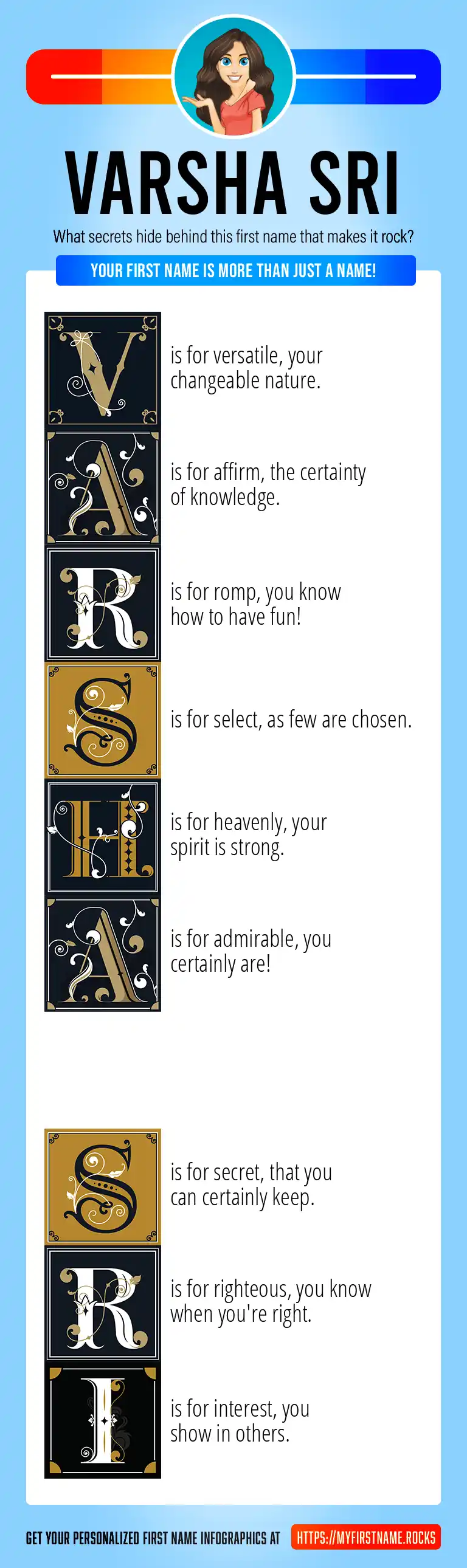 VARSHA SRI

What secrets hide behind this first name that makes it rock?

YOUR FIRST NAME IS MORE THAN JUST A NAME!

V is for versatile, your changeable nature.

A is for affirm, the certainty of knowledge.

R is for romp, you know how to have fun!

S is for select, as few are chosen.

H is for heavenly, your spirit is strong.

A is for admirable, you certainly are!

S is for secret, that you can certainly keep.

R is for righteous, you know when you're right.

I is for interest, you show in others.

GET YOUR PERSONALIZED FIRST NAME INFOGRAPHICS AT HTTPS://MYFIRSTNAME.ROCKS