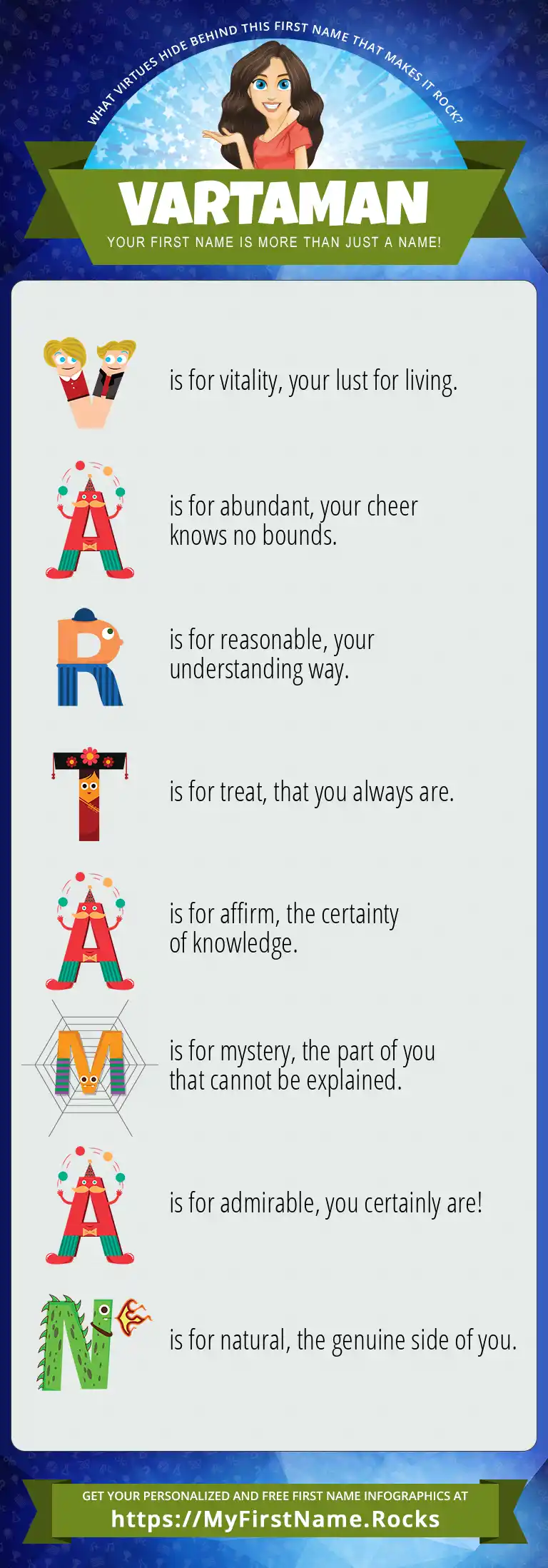 WHAT VIRTUES HIDE BEHIND THIS FIRST NAME THAT MAKES IT ROCK?

VARTAMAN

YOUR FIRST NAME IS MORE THAN JUST A NAME!

V is for vitality, your lust for living.

A is for abundant, your cheer knows no bounds.

R is for reasonable, your understanding way.

T is for treat, that you always are.

A is for affirm, the certainty of knowledge.

M is for mystery, the part of you that cannot be explained.

A is for admirable, you certainly are!

N is for natural, the genuine side of you.

GET YOUR PERSONALIZED AND FREE FIRST NAME INFOGRAPHICS AT

https://MyFirstName.Rocks