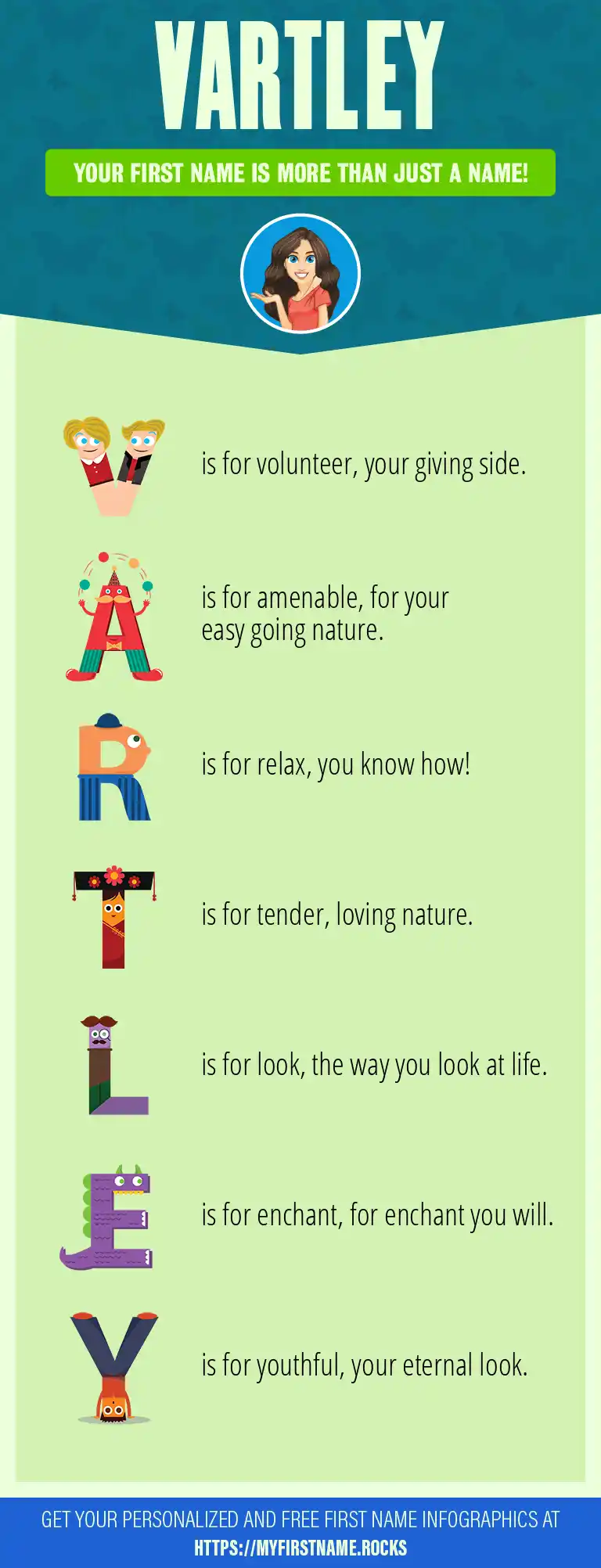 VARTLEY

YOUR FIRST NAME IS MORE THAN JUST A NAME!

V is for volunteer, your giving side.

A is for amenable, for your easy going nature.

R is for relax, you know how!

T is for tender, loving nature.

L is for look, the way you look at life.

E is for enchant, for enchant you will.

Y is for youthful, your eternal look.

GET YOUR PERSONALIZED AND FREE FIRST NAME INFOGRAPHICS AT HTTPS://MYFIRSTNAME.ROCKS