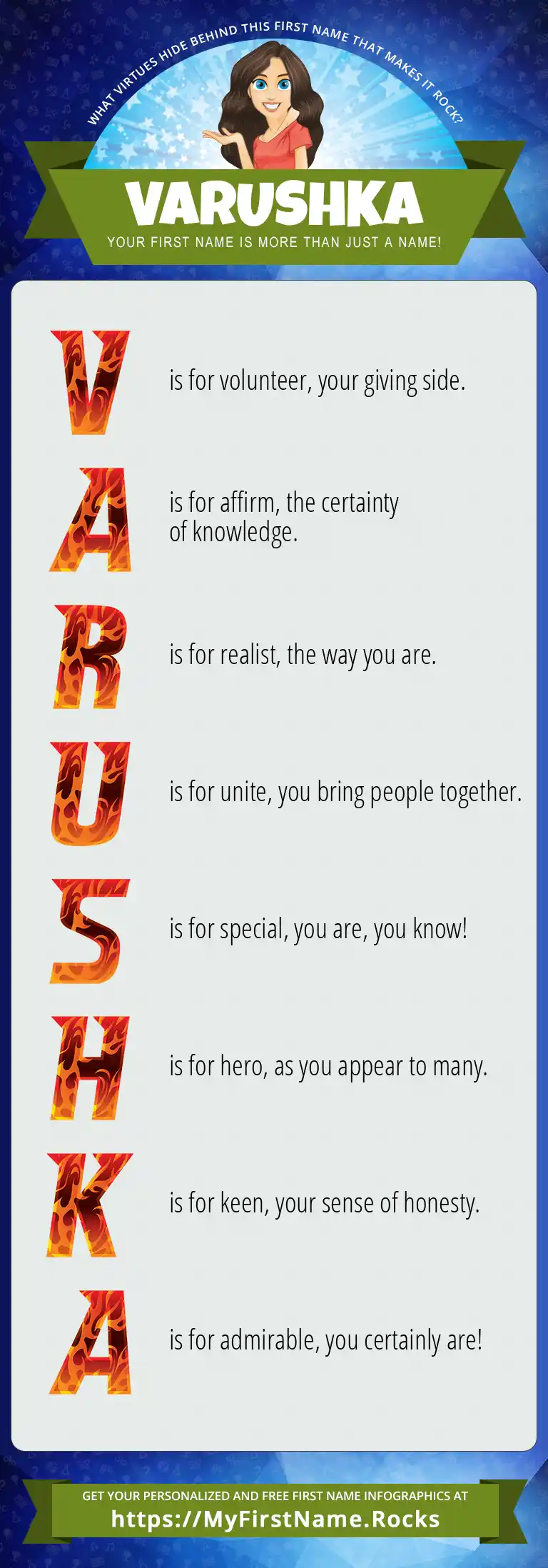 WHAT VIRTUES HIDE BEHIND THIS FIRST NAME THAT MAKES IT ROCK?

VARUSHKA

YOUR FIRST NAME IS MORE THAN JUST A NAME!

V is for volunteer, your giving side.

A is for affirm, the certainty of knowledge.

R is for realist, the way you are.

U is for unite, you bring people together.

S is for special, you are, you know!

H is for hero, as you appear to many.

K is for keen, your sense of honesty.

A is for admirable, you certainly are!

GET YOUR PERSONALIZED AND FREE FIRST NAME INFOGRAPHICS AT
https://MyFirstName.Rocks