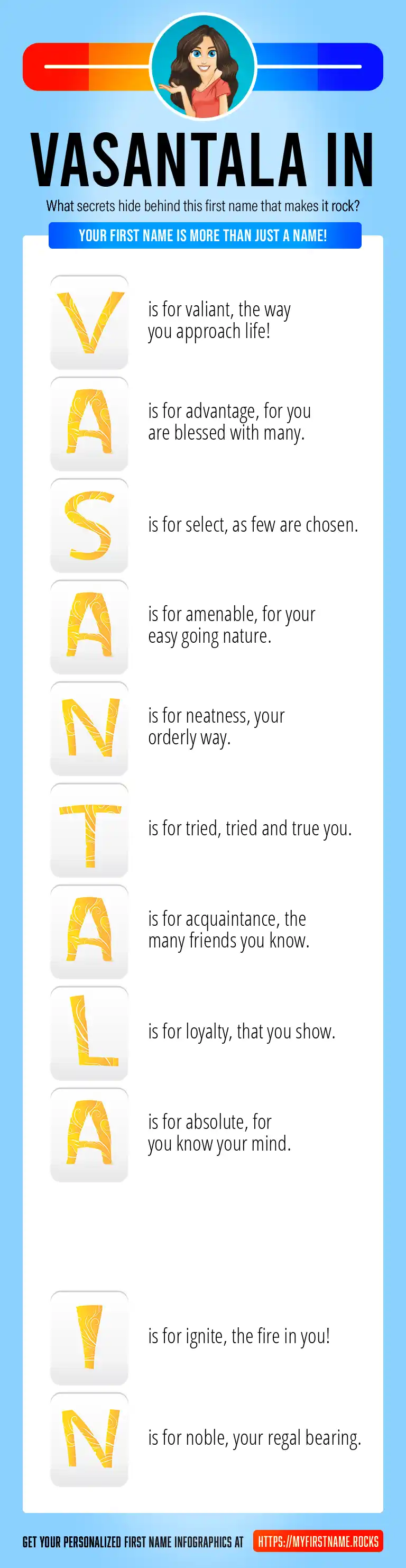 VASANTALA IN

What secrets hide behind this first name that makes it rock?

YOUR FIRST NAME IS MORE THAN JUST A NAME!

V is for valiant, the way you approach life!

A is for advantage, for you are blessed with many.

S is for select, as few are chosen.

A is for amenable, for your easy going nature.

N is for neatness, your orderly way.

T is for tried, tried and true you.

A is for acquaintance, the many friends you know.

L is for loyalty, that you show.

A is for absolute, for you know your mind.

I is for ignite, the fire in you!

N is for noble, your regal bearing.

GET YOUR PERSONALIZED FIRST NAME INFOGRAPHICS AT HTTPS://MYFIRSTNAME.ROCKS