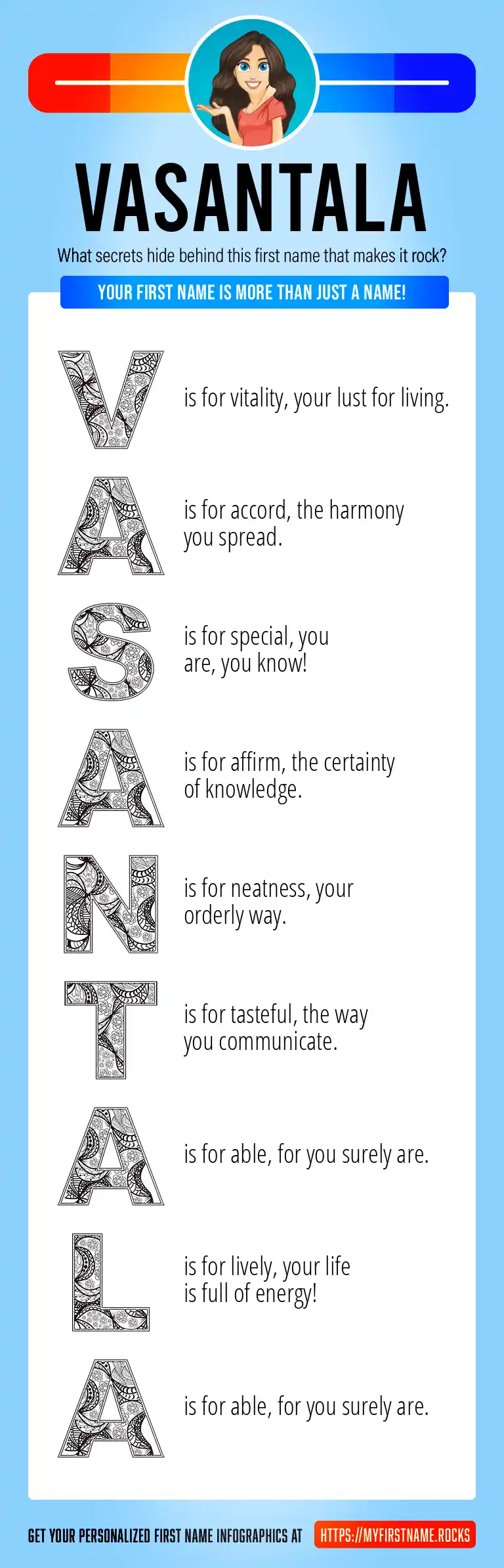 VASANTALA

What secrets hide behind this first name that makes it rock?

YOUR FIRST NAME IS MORE THAN JUST A NAME!

V is for vitality, your lust for living.

A is for accord, the harmony you spread.

S is for special, you are, you know!

A is for affirm, the certainty of knowledge.

N is for neatness, your orderly way.

T is for tasteful, the way you communicate.

A is for able, for you surely are.

L is for lively, your life is full of energy!

A is for able, for you surely are.

GET YOUR PERSONALIZED FIRST NAME INFOGRAPHICS AT HTTPS://MYFIRSTNAME.ROCKS